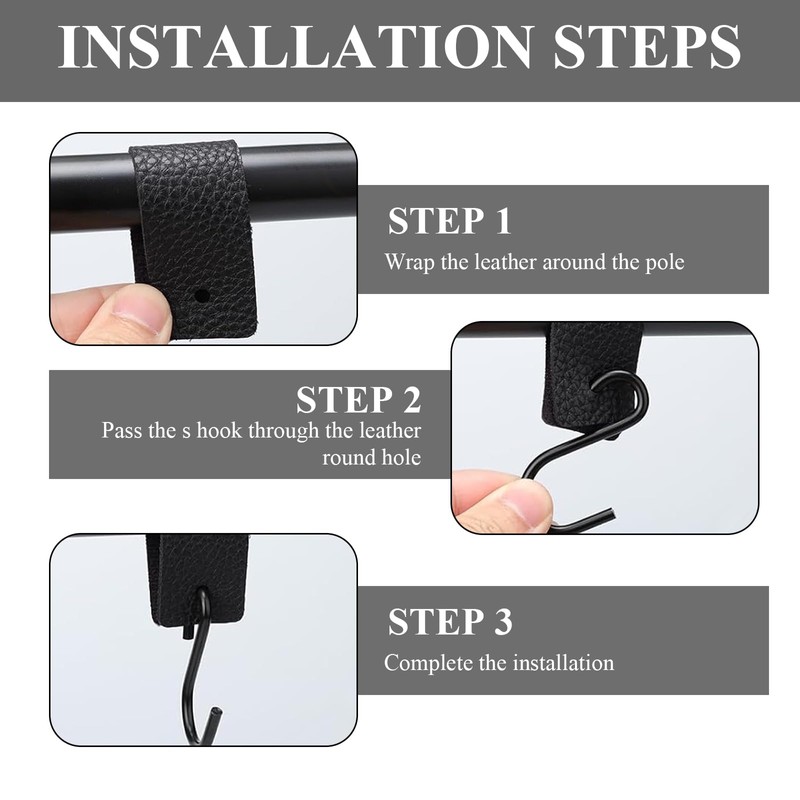 INSTALLATION STEPS

STEP 1
Wrap the leather around the pole

STEP 2
Pass the s hook through the leather round hole

STEP 3
Complete the installation