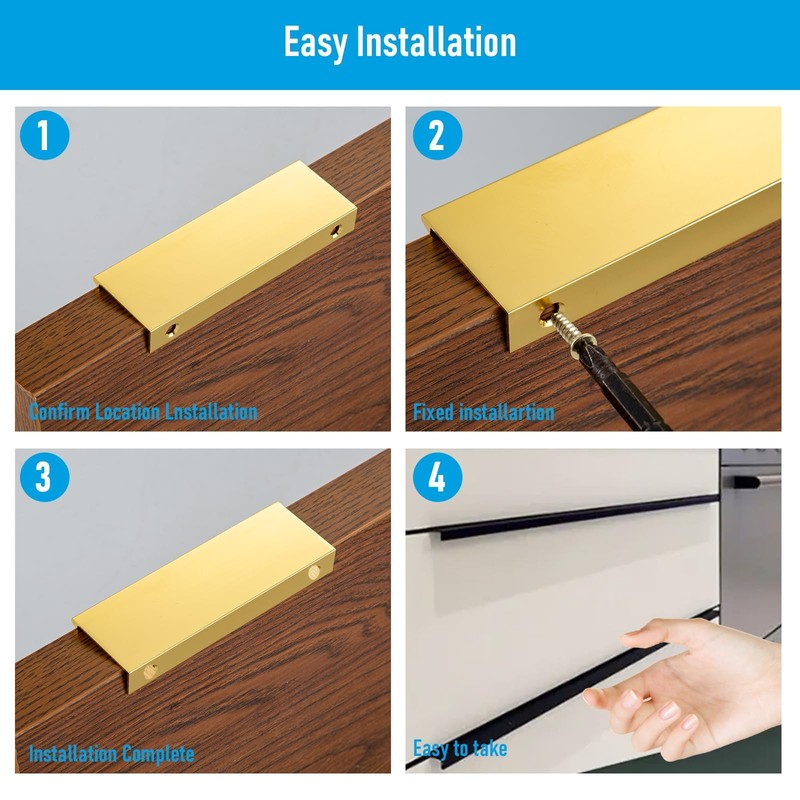 Easy Installation

1

Confirm Location Lnstallation

2

Fixed installartion

3

Installation Complete

4

Easy to take