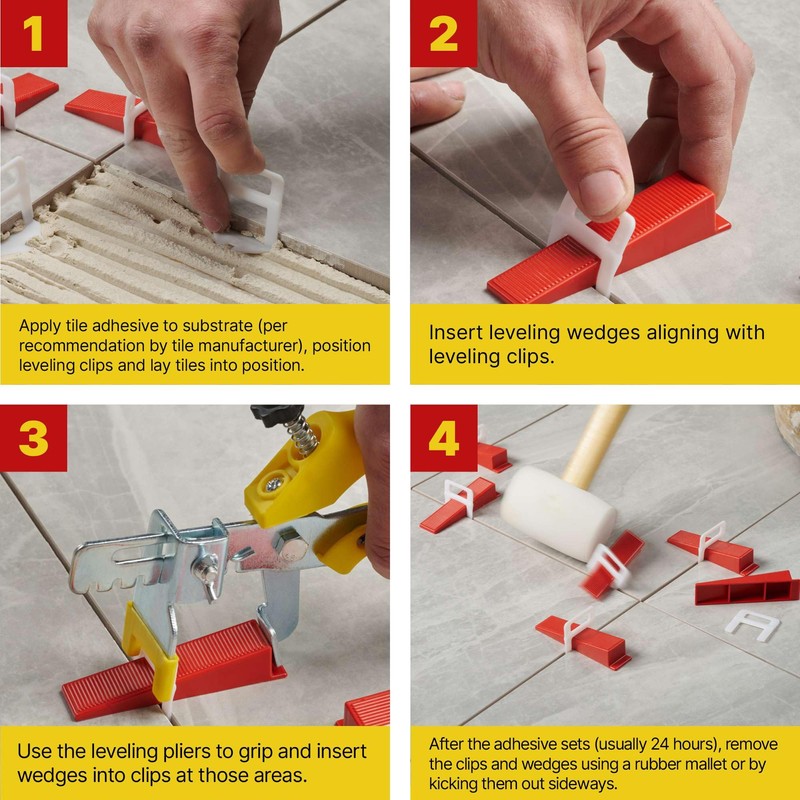 1

Apply tile adhesive to substrate (per recommendation by tile manufacturer), position leveling clips and lay tiles into position.

2

Insert leveling wedges aligning with leveling clips.

3

Use the leveling pliers to grip and insert wedges into clips at those areas.

4

After the adhesive sets (usually 24 hours), remove the clips and wedges using a rubber mallet or by kicking them out sideways.