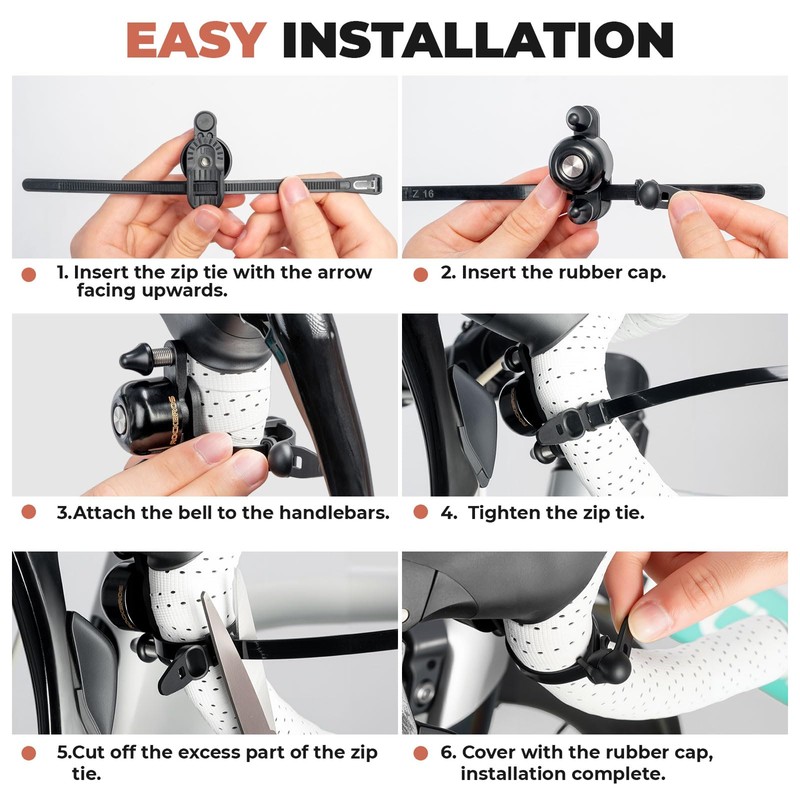 EASY INSTALLATION

Z 16

1. Insert the zip tie with the arrow facing upwards.

2. Insert the rubber cap.

ROCKBROS

3.Attach the bell to the handlebars.

4. Tighten the zip tie.

5.Cut off the excess part of the zip tie.

6. Cover with the rubber cap, installation complete.