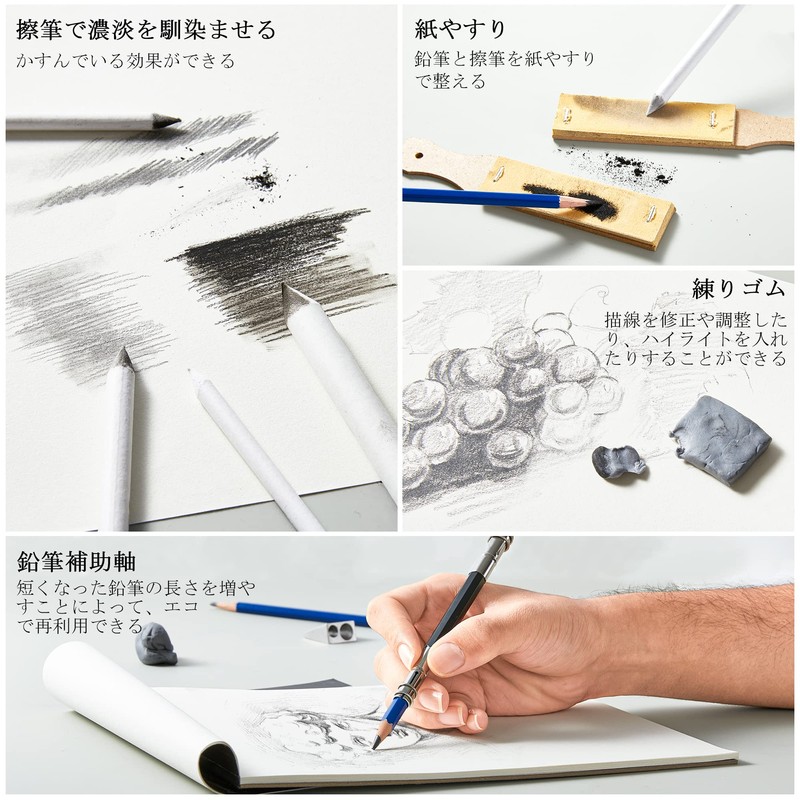 擦筆で濃淡を馴染ませる
かすんでいる効果ができる

紙やすり
鉛筆と擦筆を紙やすりで整える

練りゴム
描線を修正や調整したり、ハイライトを入れたりすることができる

鉛筆補助軸
短くなった鉛筆の長さを増やすことによって、エコで再利用できる