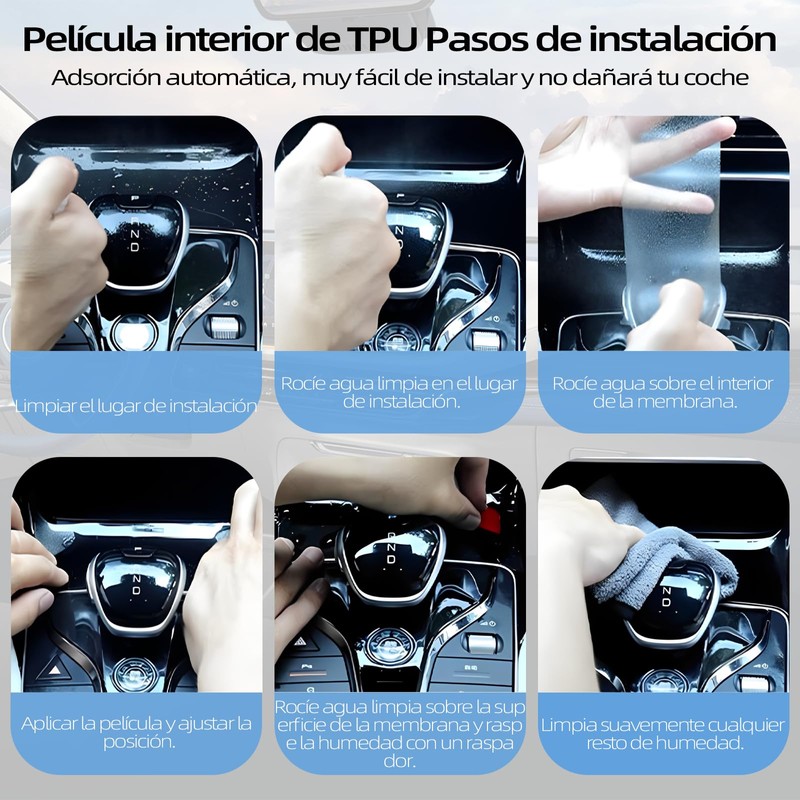 Película interior de TPU Pasos de instalación
Adsorción automática, muy fácil de instalar y no dañará tu coche

Limpiar el lugar de instalación

Rocíe agua limpia en el lugar de instalación.

Rocíe agua sobre el interior de la membrana.

Aplicar la película y ajustar la posición.

Rocíe agua limpia sobre la sup erficie de la membrana y rasp e la humedad con un raspa dor.

Limpia suavemente cualquier resto de humedad.