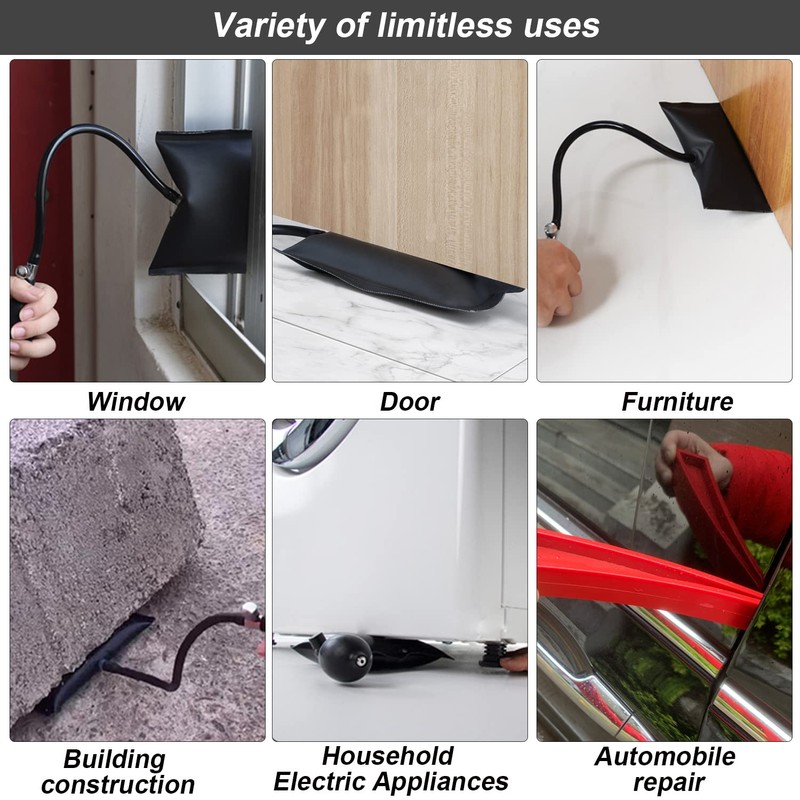 Variety of limitless uses

Window

Door

Furniture

Building construction

Household Electric Appliances

Automobile repair