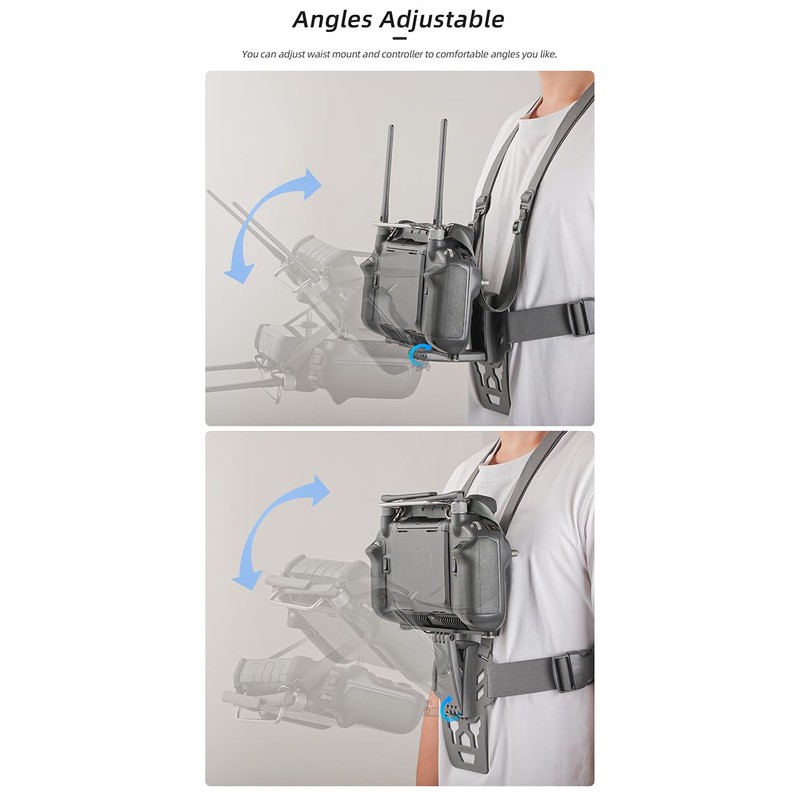 Angles Adjustable

You can adjust waist mount and controller to comfortable angles you like.