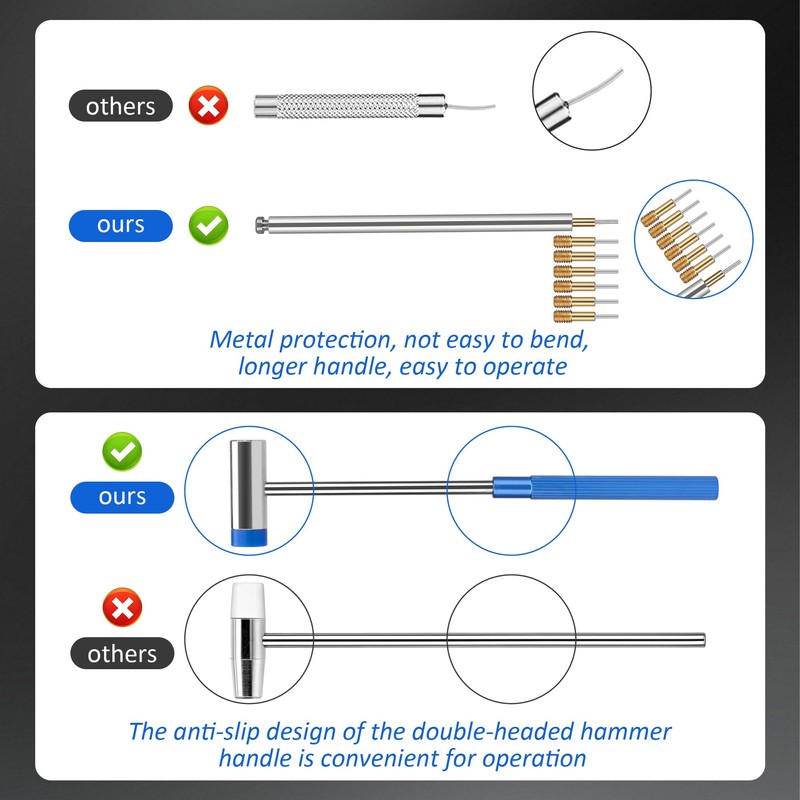 others

ours

Metal protection, not easy to bend, longer handle, easy to operate

ours

others

The anti-slip design of the double-headed hammer handle is convenient for operation