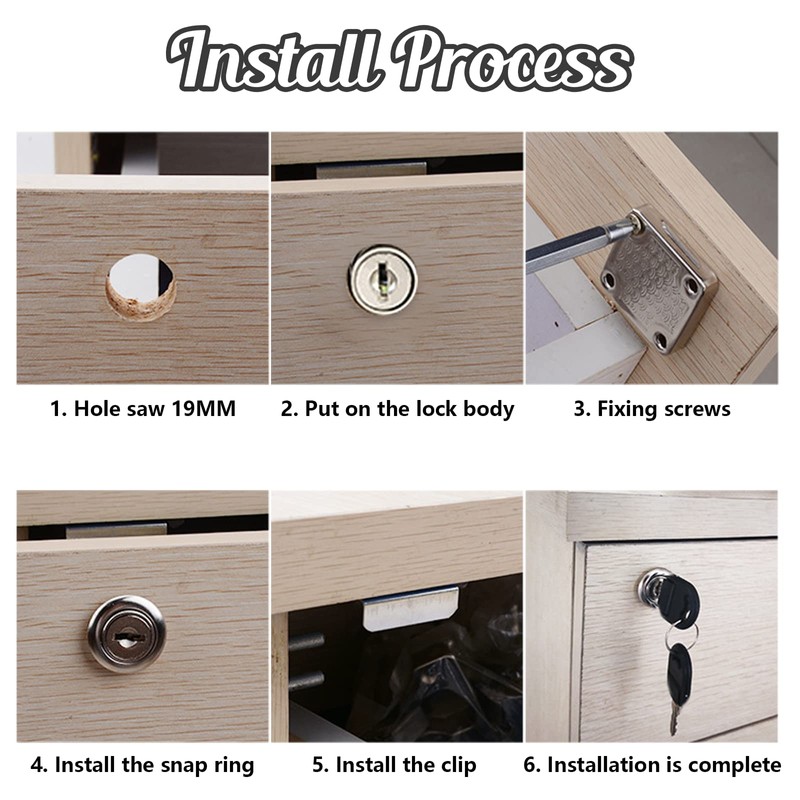 Install Process

1. Hole saw 19MM

2. Put on the lock body

3. Fixing screws

4. Install the snap ring

5. Install the clip

6. Installation is complete