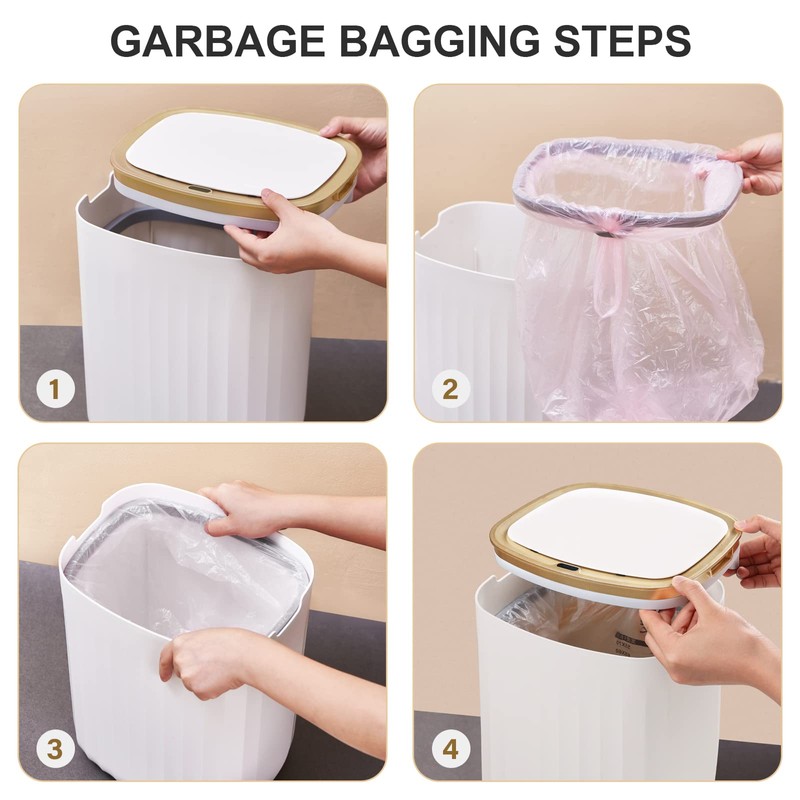 GARBAGE BAGGING STEPS

1

2

3

4