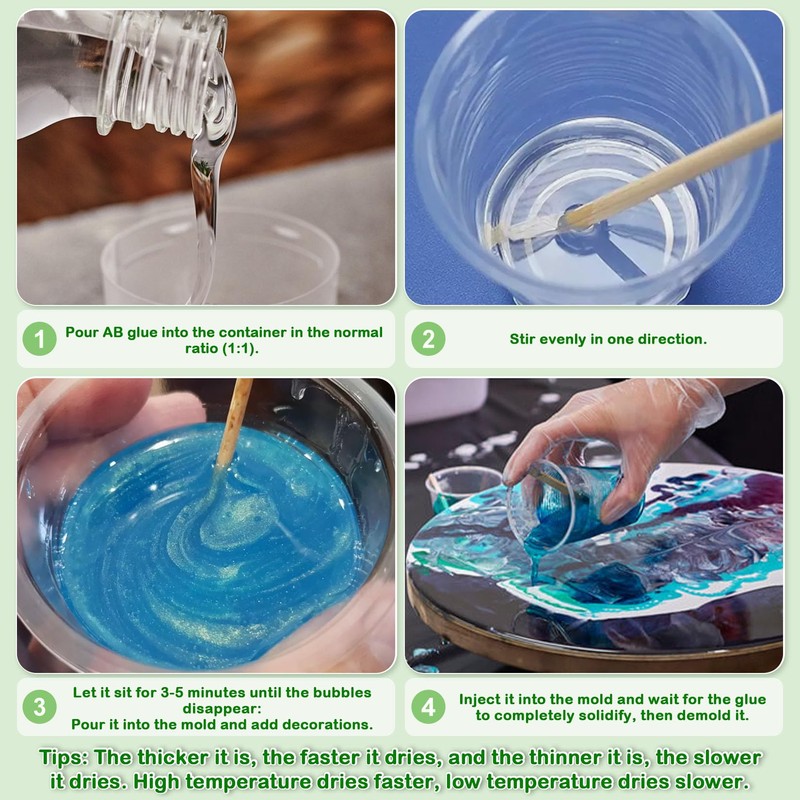 1 Pour AB glue into the container in the normal ratio (1:1).

2 Stir evenly in one direction.

3 Let it sit for 3-5 minutes until the bubbles disappear: Pour it into the mold and add decorations.

4 Inject it into the mold and wait for the glue to completely solidify, then demold it.

Tips: The thicker it is, the faster it dries, and the thinner it is, the slower it dries. High temperature dries faster, low temperature dries slower.