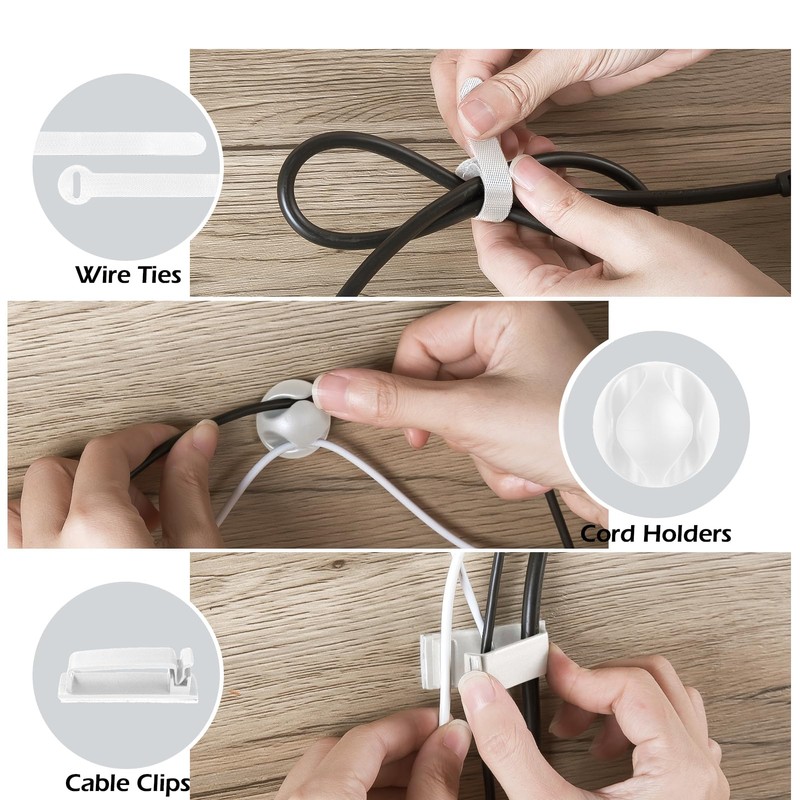 Wire Ties

Cord Holders

Cable Clips