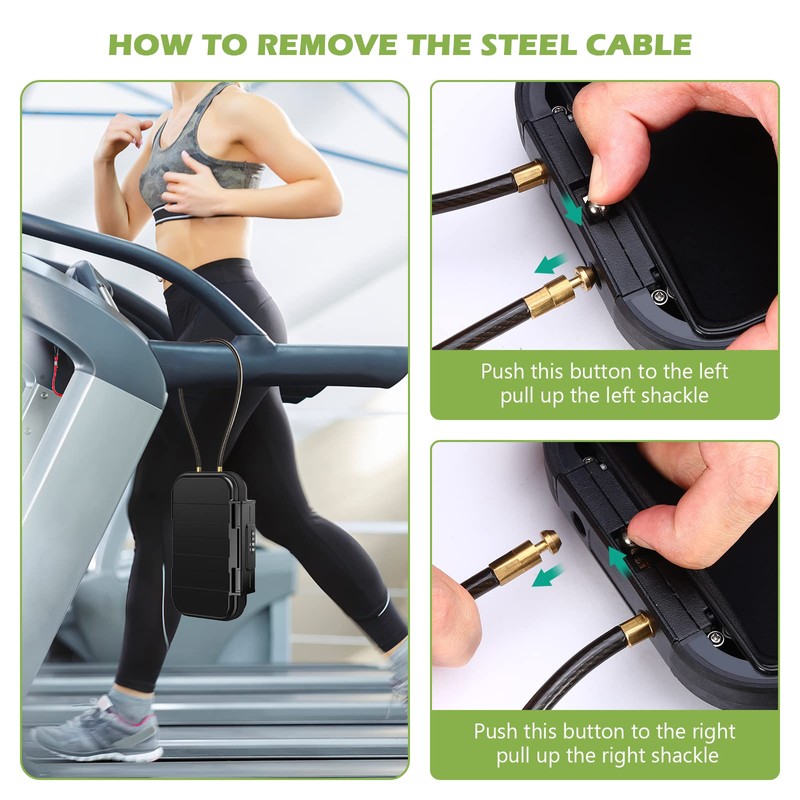 HOW TO REMOVE THE STEEL CABLE

Push this button to the left
pull up the left shackle

Push this button to the right
pull up the right shackle