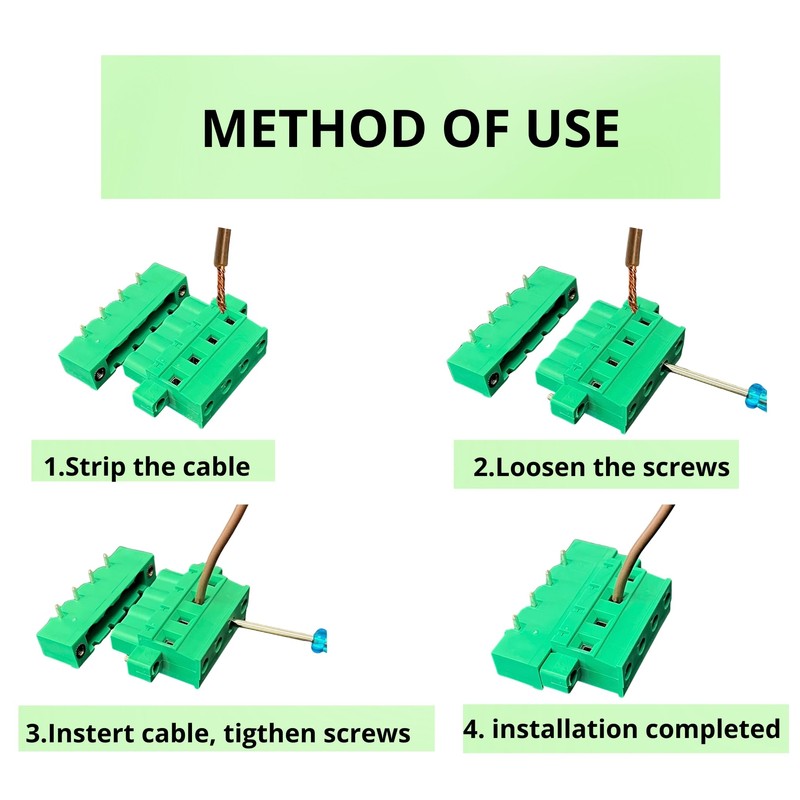 METHOD OF USE

1.Strip the cable

2.Loosen the screws

3.Instert cable, tigthen screws

4. installation completed