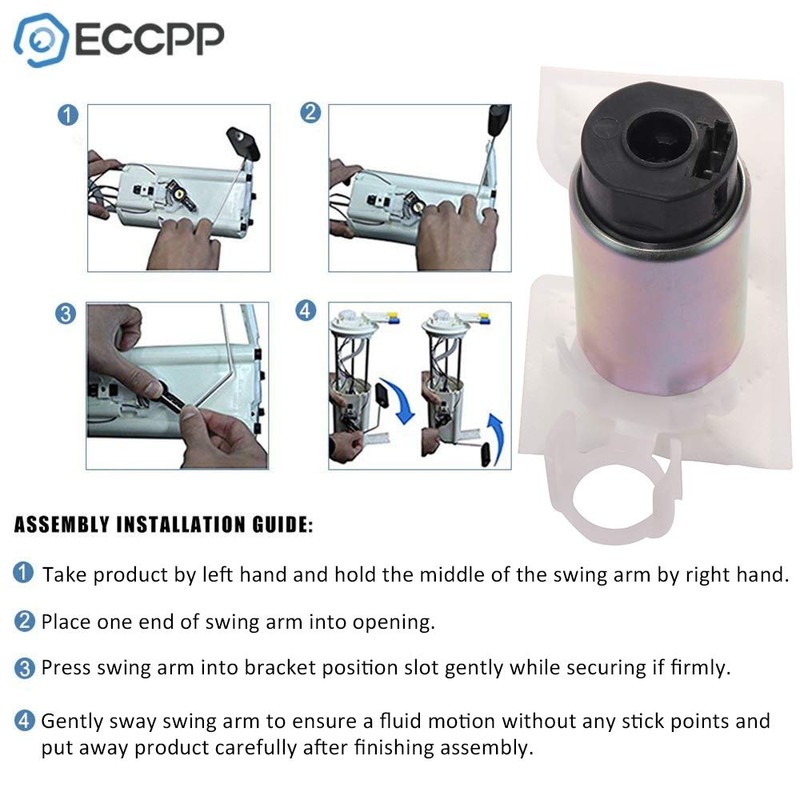 ECCPP

1

2

3

4

ASSEMBLY INSTALLATION GUIDE:

1 Take product by left hand and hold the middle of the swing arm by right hand.

2 Place one end of swing arm into opening.

3 Press swing arm into bracket position slot gently while securing if firmly.

4 Gently sway swing arm to ensure a fluid motion without any stick points and put away product carefully after finishing assembly.