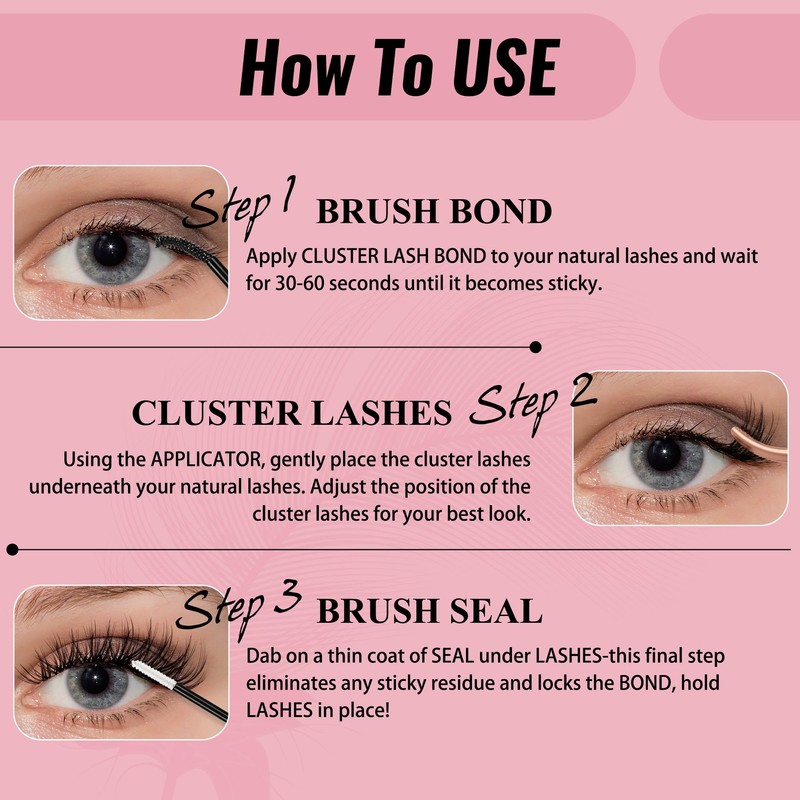 How To USE

Step 1 BRUSH BOND

Apply CLUSTER LASH BOND to your natural lashes and wait for 30-60 seconds until it becomes sticky.

CLUSTER LASHES Step 2

Using the APPLICATOR, gently place the cluster lashes underneath your natural lashes. Adjust the position of the cluster lashes for your best look.

Step 3 BRUSH SEAL

Dab on a thin coat of SEAL under LASHES-this final step eliminates any sticky residue and locks the BOND, hold LASHES in place!