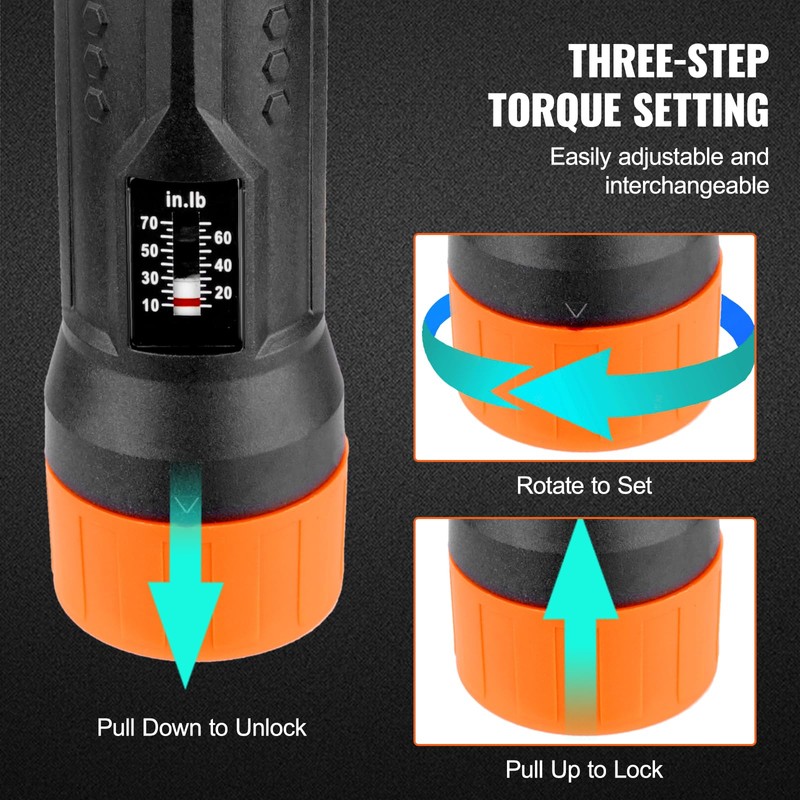 THREE-STEP TORQUE SETTING

Easily adjustable and interchangeable

in.lb
70
50
30
10
60
40
20

Rotate to Set

Pull Down to Unlock

Pull Up to Lock