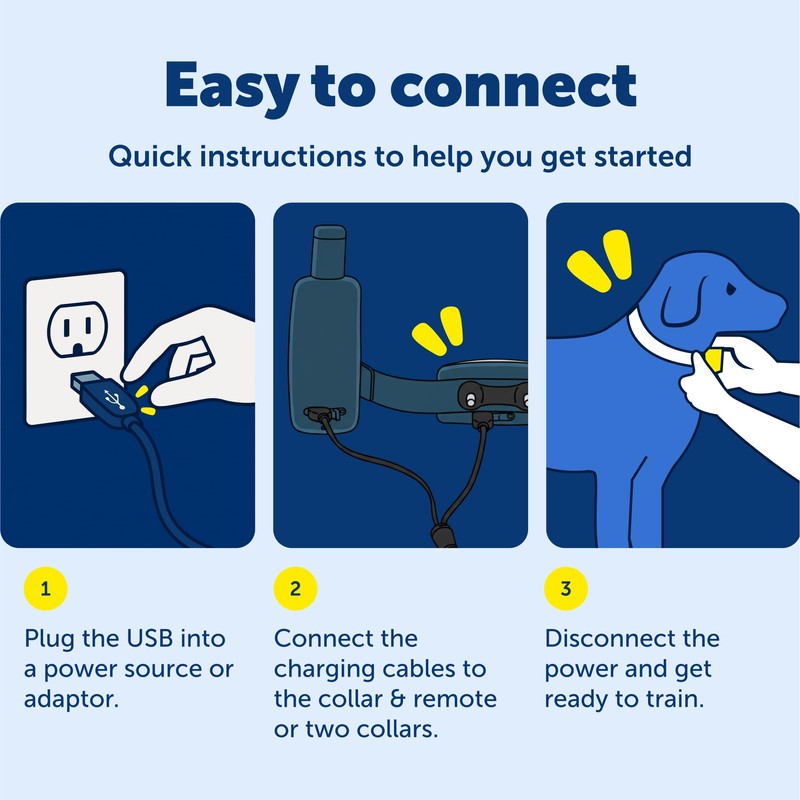 Easy to connect

Quick instructions to help you get started

1

Plug the USB into a power source or adaptor.

2

Connect the charging cables to the collar & remote or two collars.

3

Disconnect the power and get ready to train.