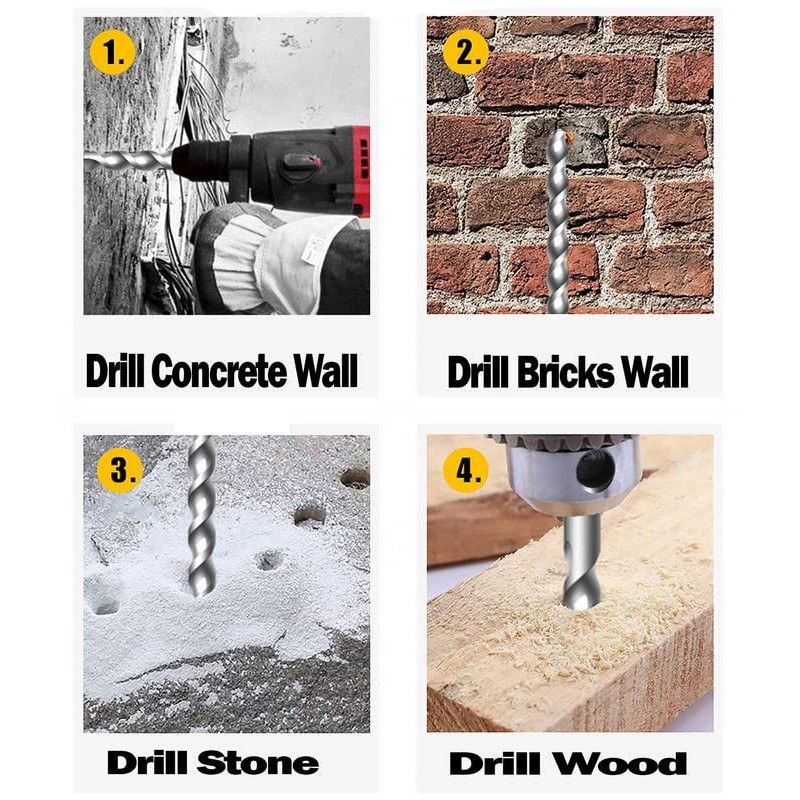 1.

Drill Concrete Wall

2.

Drill Bricks Wall

3.

Drill Stone

4.

Drill Wood