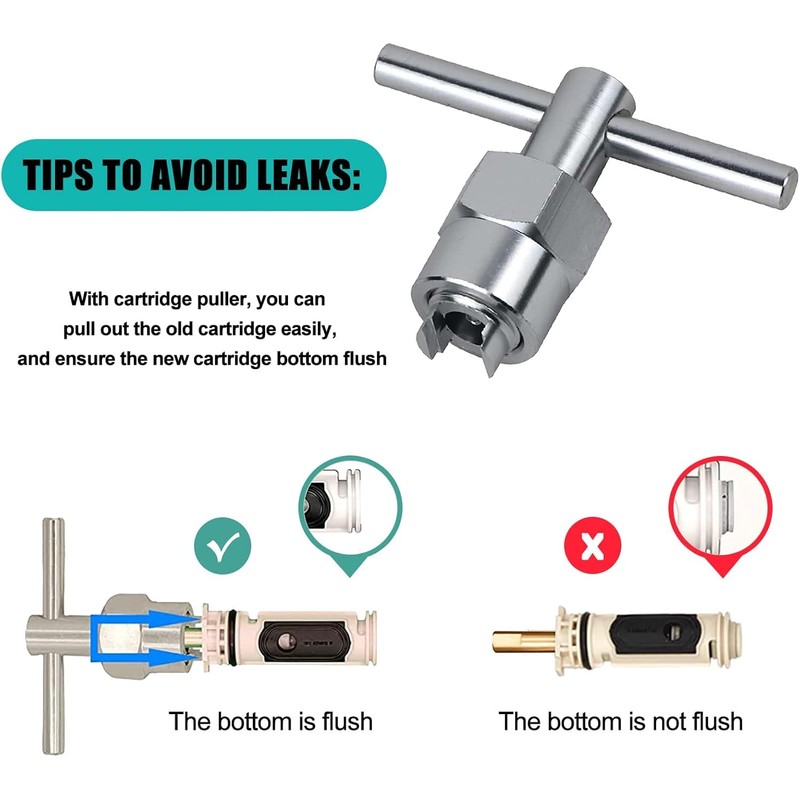 TIPS TO AVOID LEAKS:

With cartridge puller, you can pull out the old cartridge easily, and ensure the new cartridge bottom flush

The bottom is flush

The bottom is not flush