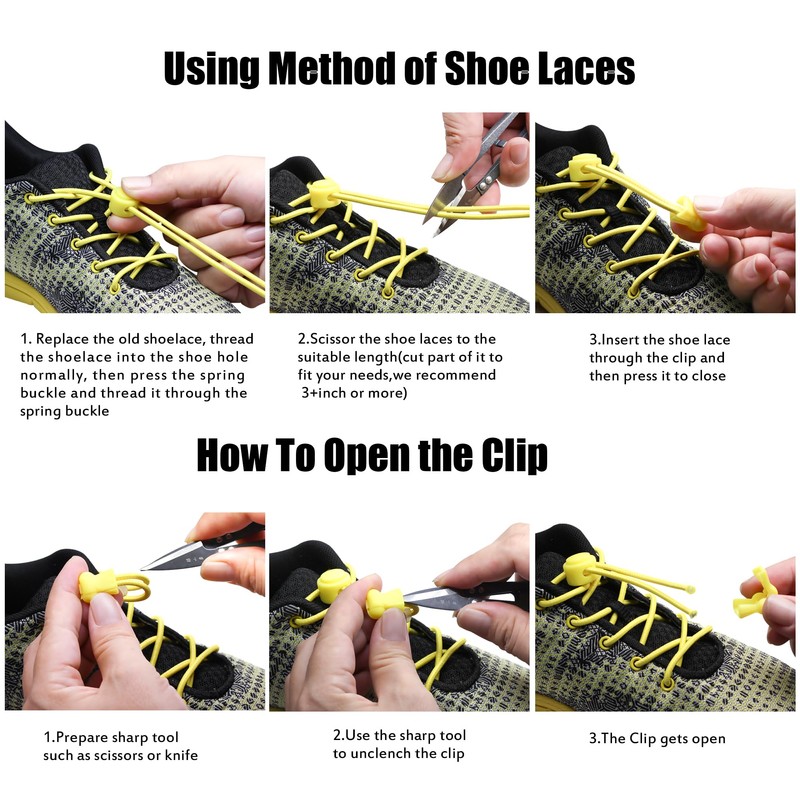 Using Method of Shoe Laces

1. Replace the old shoelace, thread the shoelace into the shoe hole normally, then press the spring buckle and thread it through the spring buckle

2.Scissor the shoe laces to the suitable length(cut part of it to fit your needs,we recommend 3+inch or more)

3.Insert the shoe lace through the clip and then press it to close

How To Open the Clip

1.Prepare sharp tool such as scissors or knife

2.Use the sharp tool to unclench the clip

3.The Clip gets open