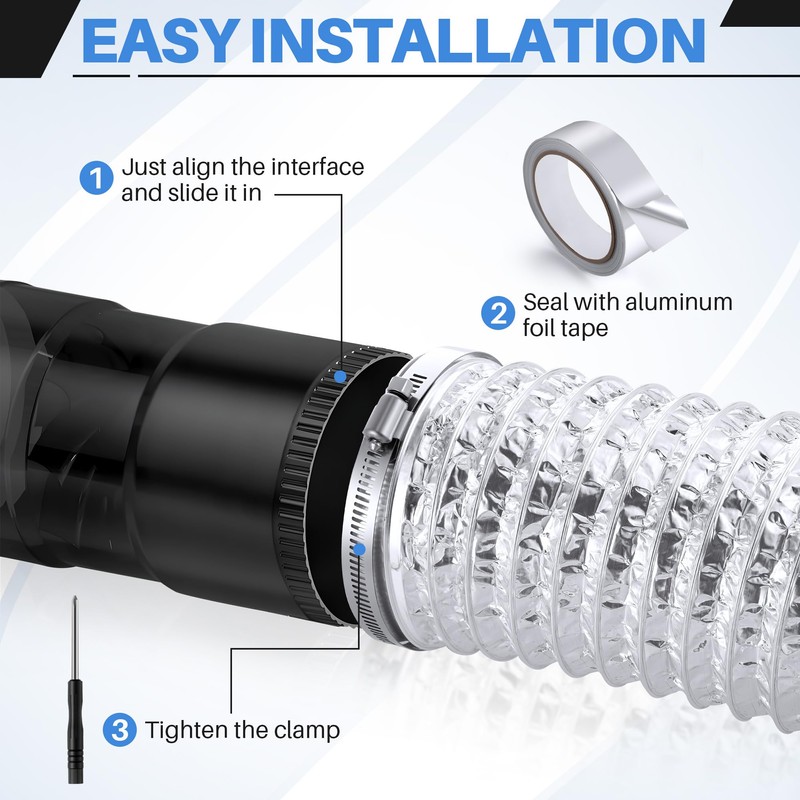 EASY INSTALLATION

1 Just align the interface and slide it in

2 Seal with aluminum foil tape

3 Tighten the clamp