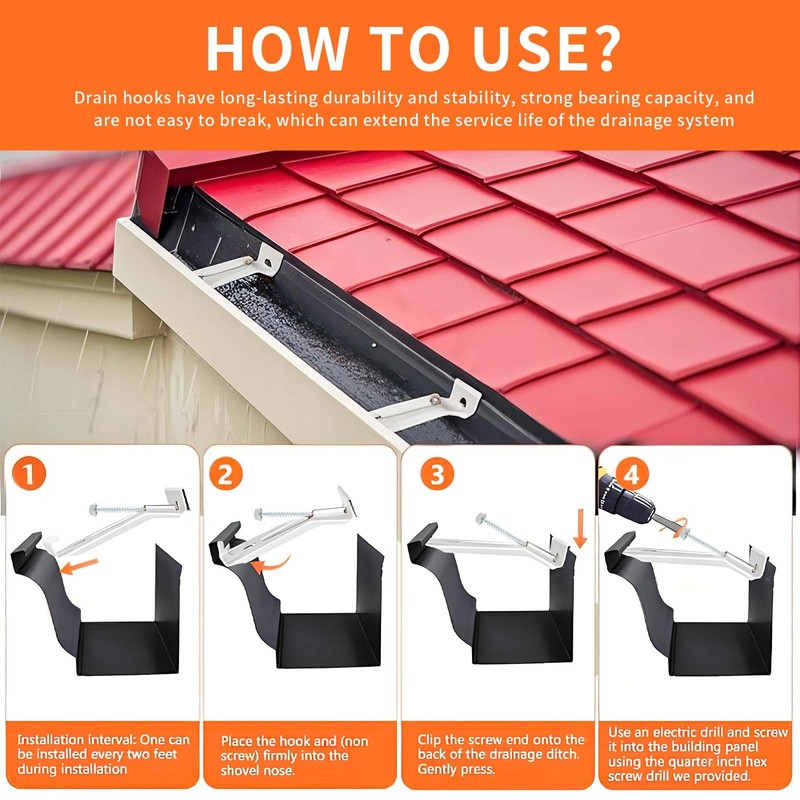 HOW TO USE?

Drain hooks have long-lasting durability and stability, strong bearing capacity, and are not easy to break, which can extend the service life of the drainage system

1

Installation interval: One can be installed every two feet during installation

2

Place the hook and (non screw) firmly into the shovel nose.

3

Clip the screw end onto the back of the drainage ditch. Gently press.

4

Use an electric drill and screw it into the building panel using the quarter inch hex screw drill we provided.