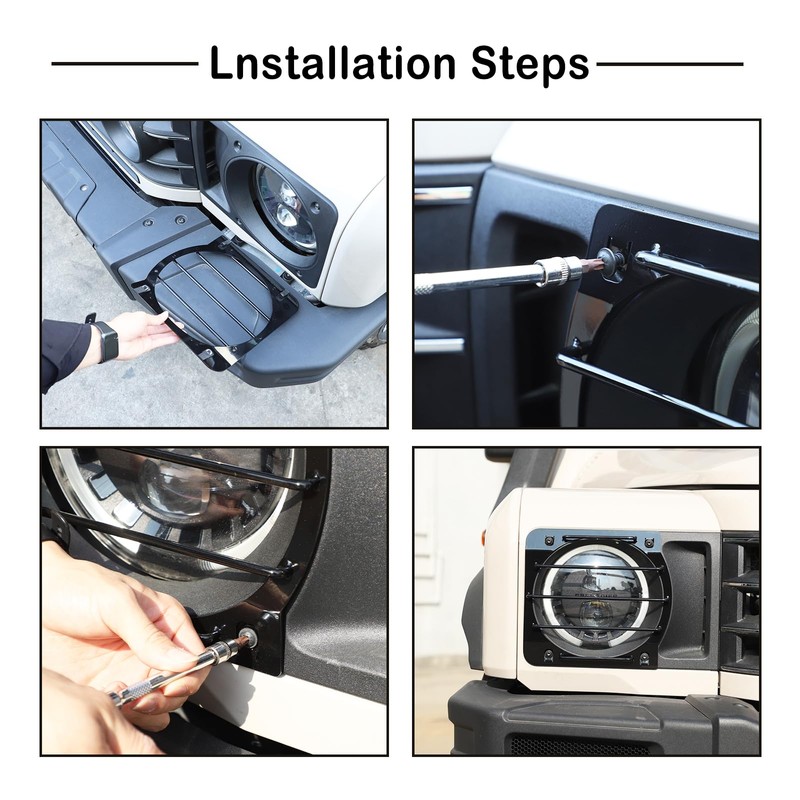 Lnstallation Steps