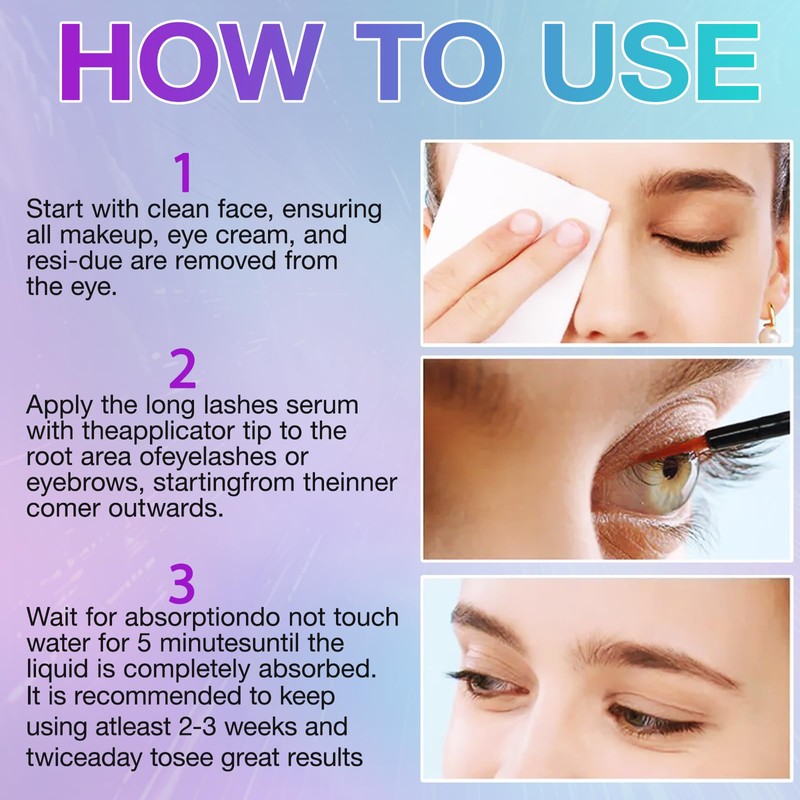 HOW TO USE

1
Start with clean face, ensuring all makeup, eye cream, and resi-due are removed from the eye.

2
Apply the long lashes serum with theapplicator tip to the root area ofeyelashes or eyebrows, startingfrom theinner comer outwards.

3
Wait for absorptiondo not touch water for 5 minutesuntil the liquid is completely absorbed. It is recommended to keep using atleast 2-3 weeks and twiceaday tosee great results