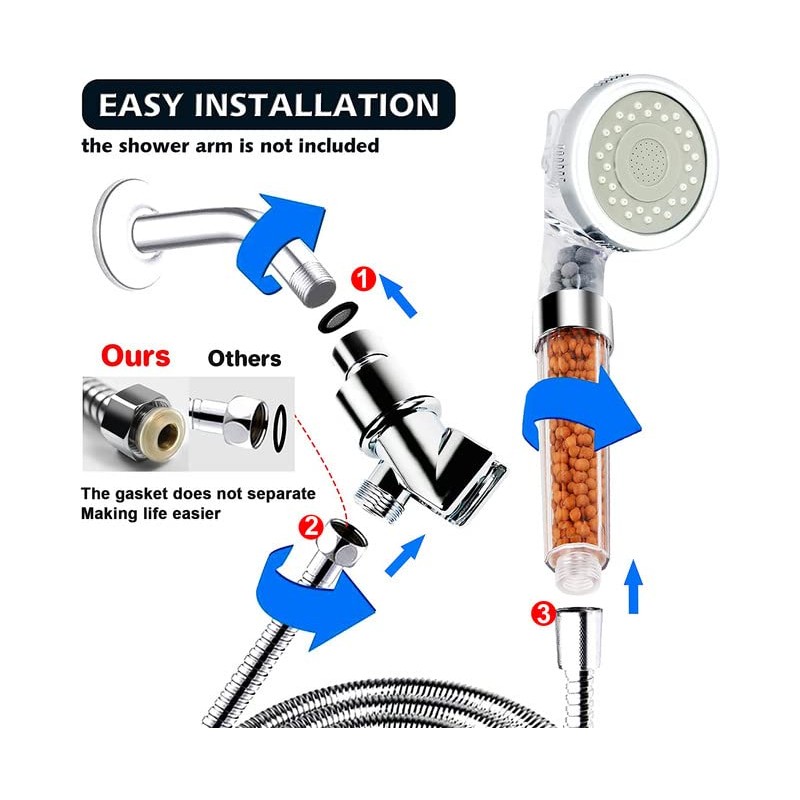 EASY INSTALLATION
the shower arm is not included

1

Ours Others

The gasket does not separate
Making life easier

2

3