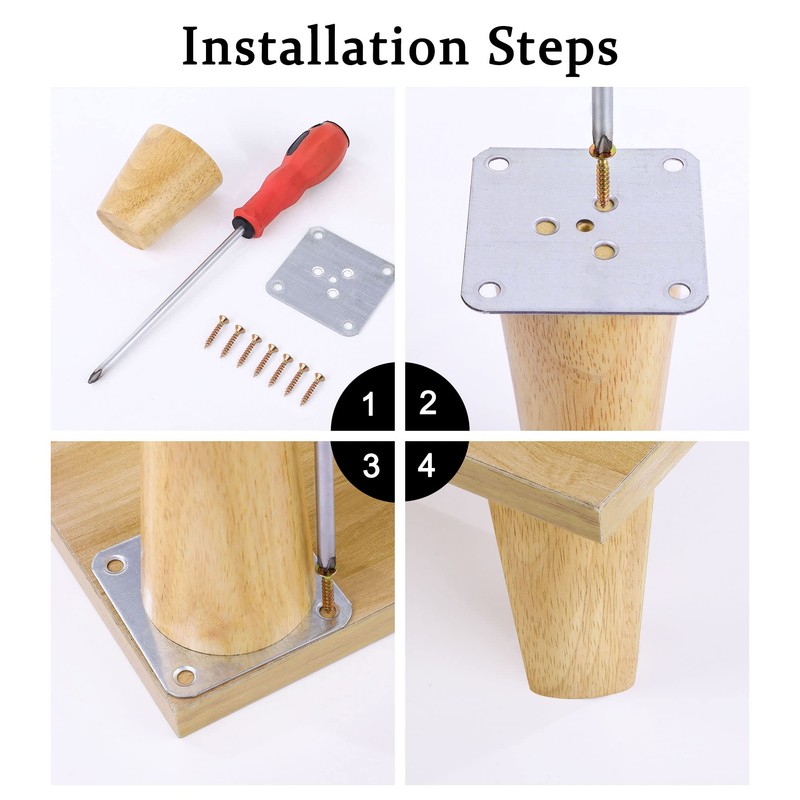 Installation Steps

1

2

3

4