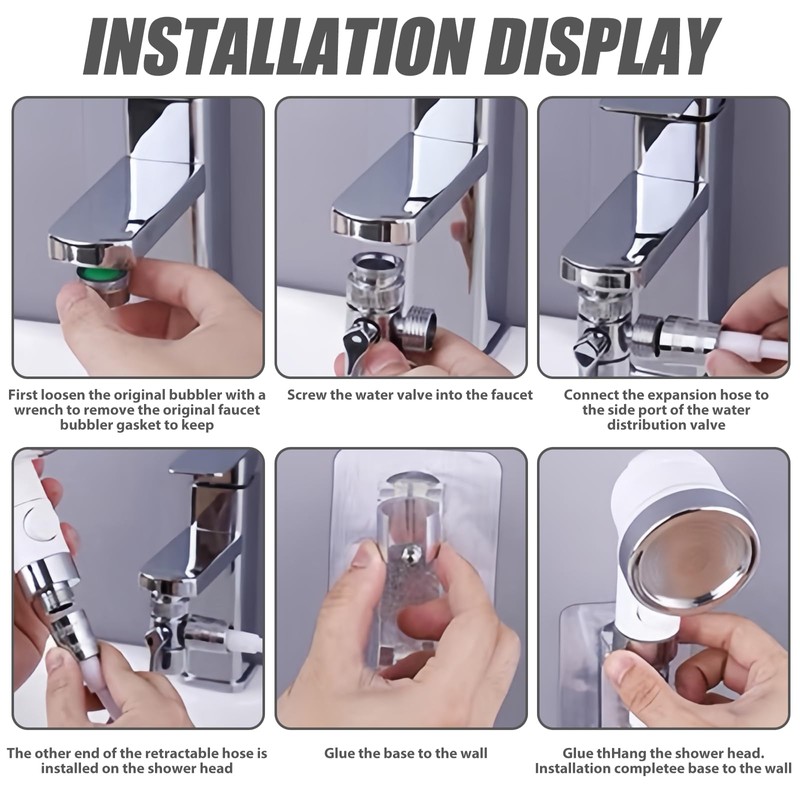 INSTALLATION DISPLAY

First loosen the original bubbler with a wrench to remove the original faucet bubbler gasket to keep

Screw the water valve into the faucet

Connect the expansion hose to the side port of the water distribution valve

The other end of the retractable hose is installed on the shower head

Glue the base to the wall

Glue thHang the shower head. Installation completee base to the wall