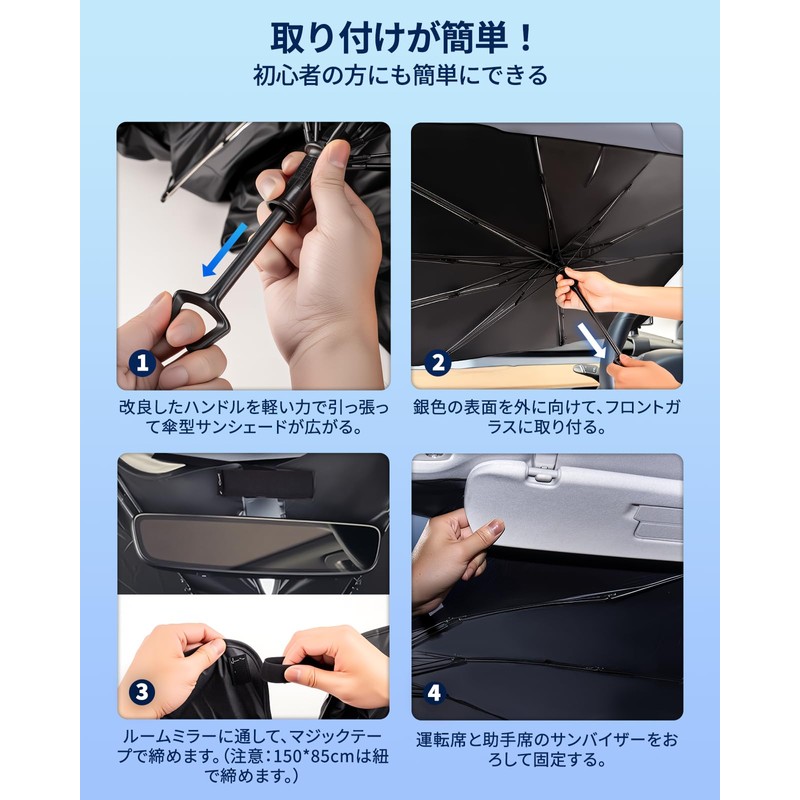 取り付けが簡単！
初心者の方にも簡単にできる

1

改良したハンドルを軽い力で引っ張って傘型サンシェードが広がる。

2

銀色の表面を外に向けて、フロントガラスに取り付る。

3

ルームミラーに通して、マジックテープで締めます。（注意：150*85cmは紐で締めます。）

4

運転席と助手席のサンバイザーをおろして固定する。