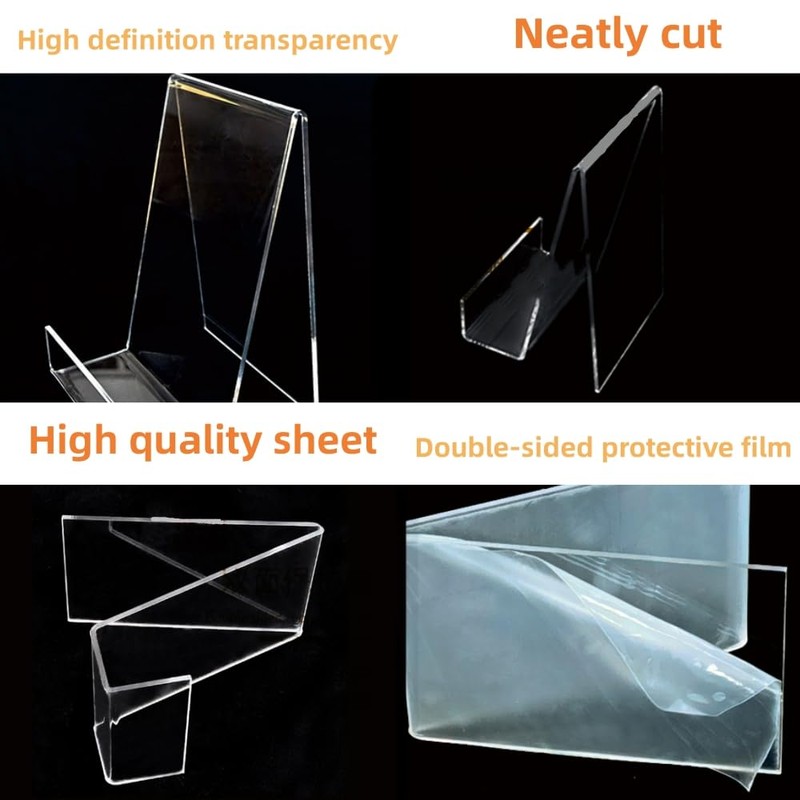 High definition transparency

Neatly cut

High quality sheet

Double-sided protective film