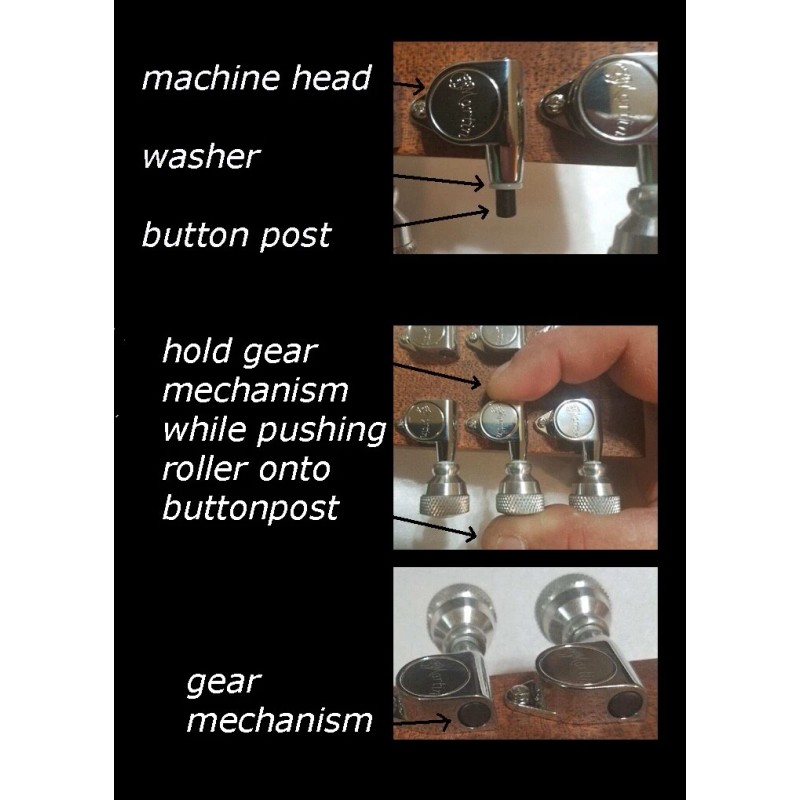 machine head

washer

button post

hold gear mechanism while pushing roller onto buttonpost

gear mechanism