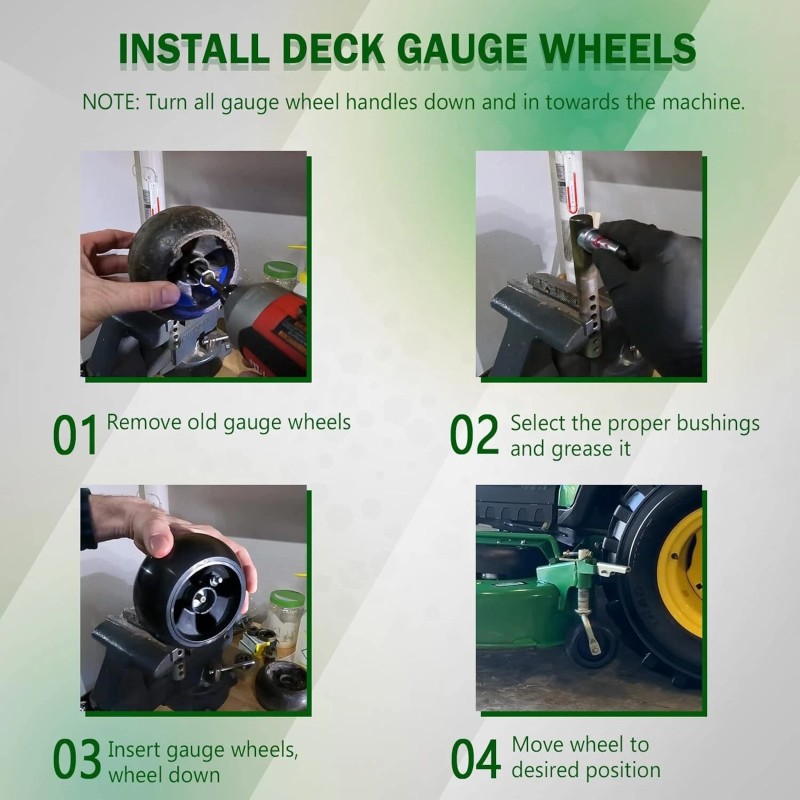 INSTALL DECK GAUGE WHEELS

NOTE: Turn all gauge wheel handles down and in towards the machine.

01 Remove old gauge wheels

02 Select the proper bushings and grease it

03 Insert gauge wheels, wheel down

04 Move wheel to desired position