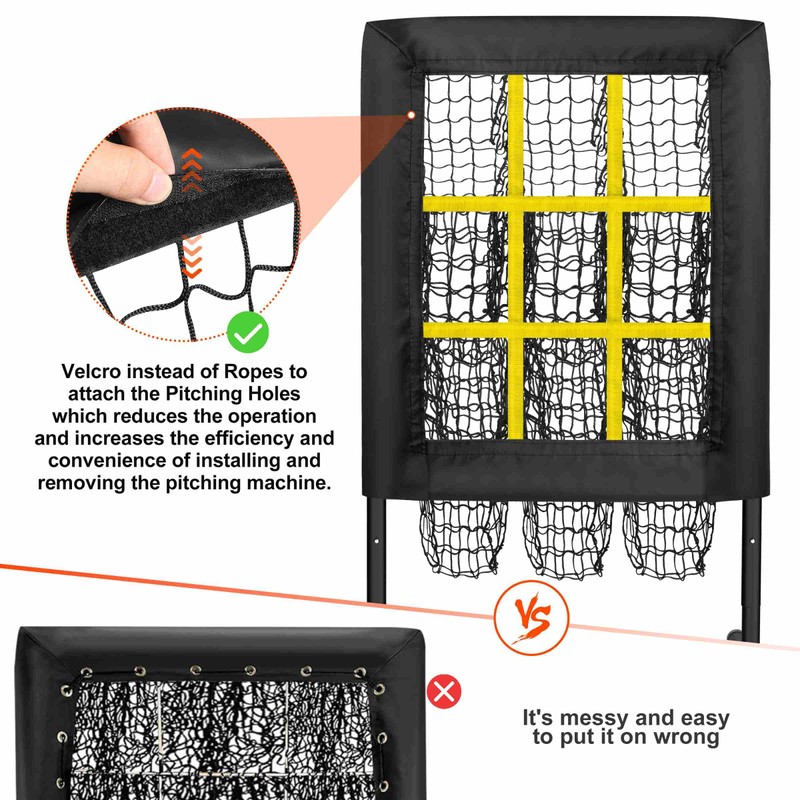 Velcro instead of Ropes to attach the Pitching Holes which reduces the operation and increases the efficiency and convenience of installing and removing the pitching machine.

VS

It's messy and easy to put it on wrong