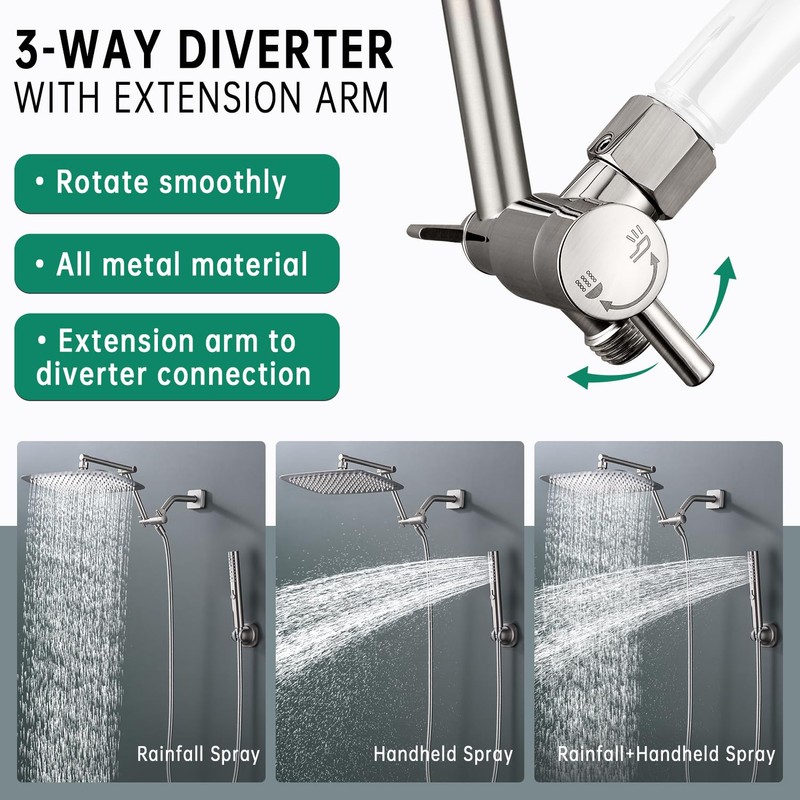 3-WAY DIVERTER
WITH EXTENSION ARM

• Rotate smoothly

• All metal material

• Extension arm to diverter connection

Rainfall Spray

Handheld Spray

Rainfall+Handheld Spray