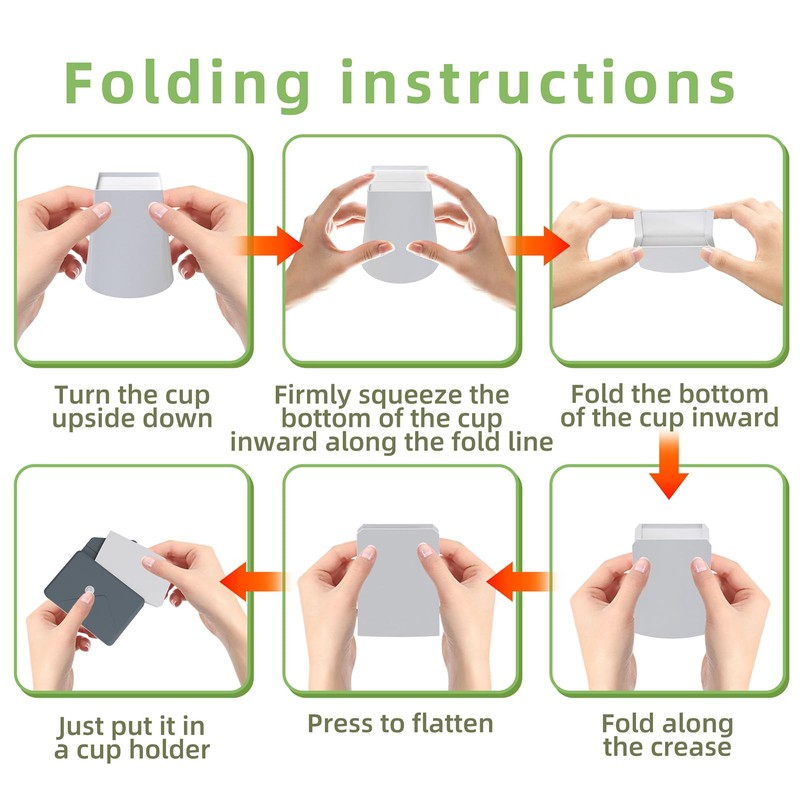 Folding instructions

Turn the cup upside down

Firmly squeeze the bottom of the cup inward along the fold line

Fold the bottom of the cup inward

Fold along the crease

Press to flatten

Just put it in a cup holder