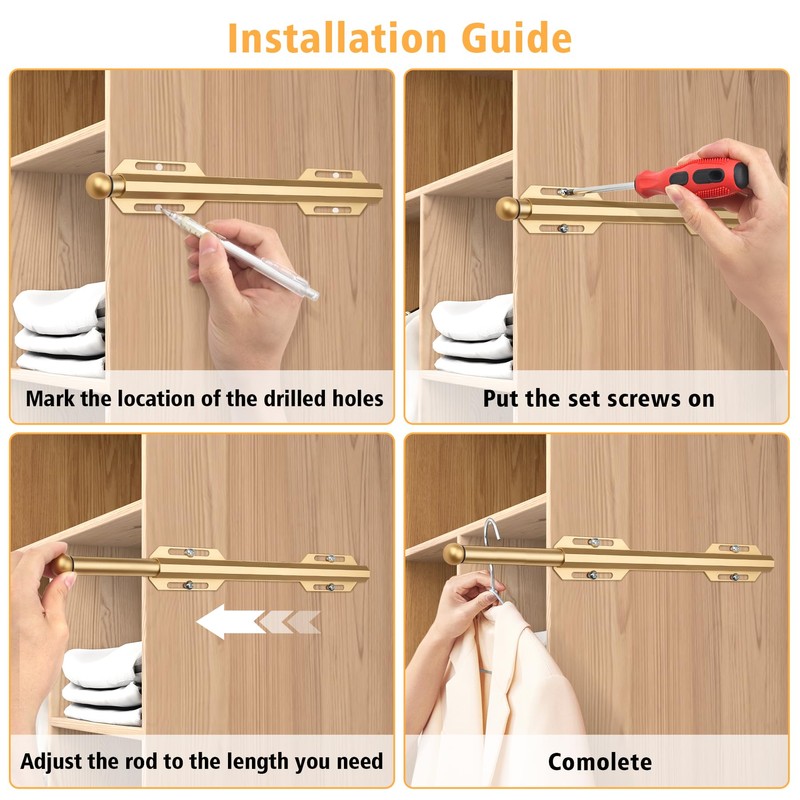 Installation Guide

Mark the location of the drilled holes

Put the set screws on

Adjust the rod to the length you need

Comolete