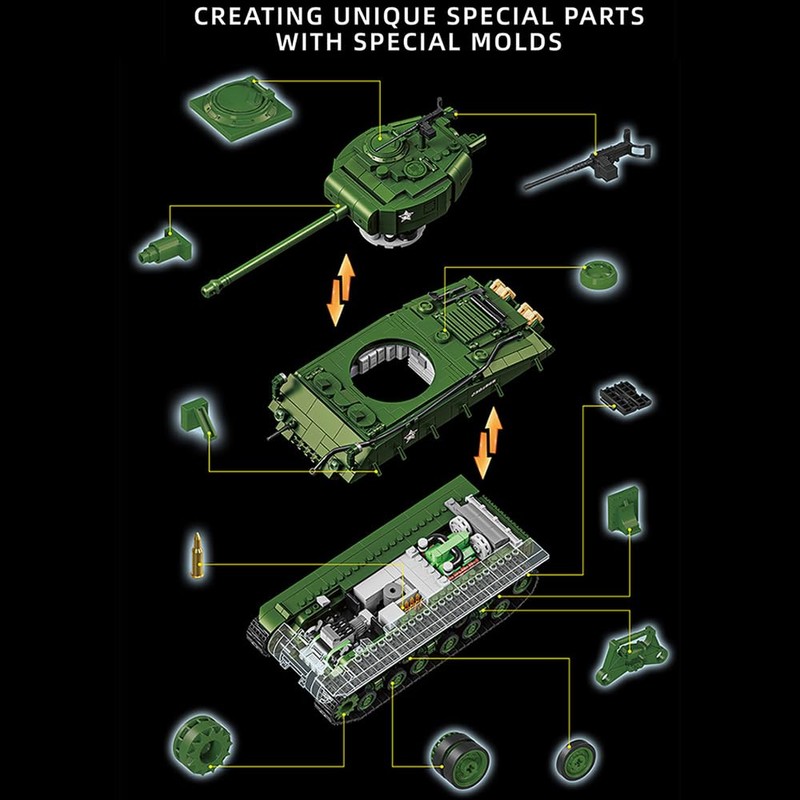 CREATING UNIQUE SPECIAL PARTS WITH SPECIAL MOLDS