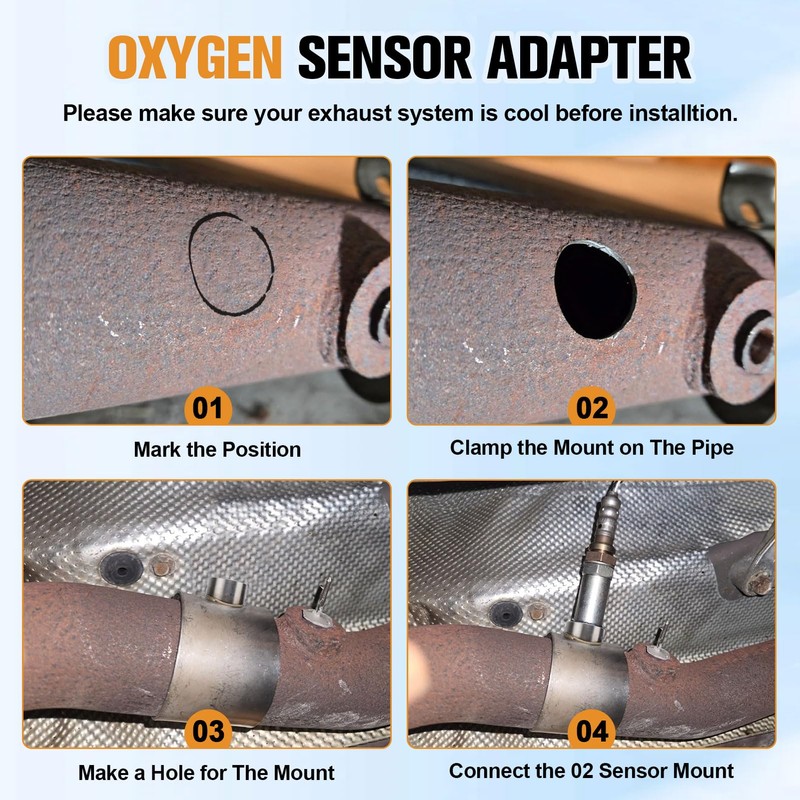 OXYGEN SENSOR ADAPTER

Please make sure your exhaust system is cool before installtion.

01

Mark the Position

02

Clamp the Mount on The Pipe

03

Make a Hole for The Mount

04

Connect the 02 Sensor Mount