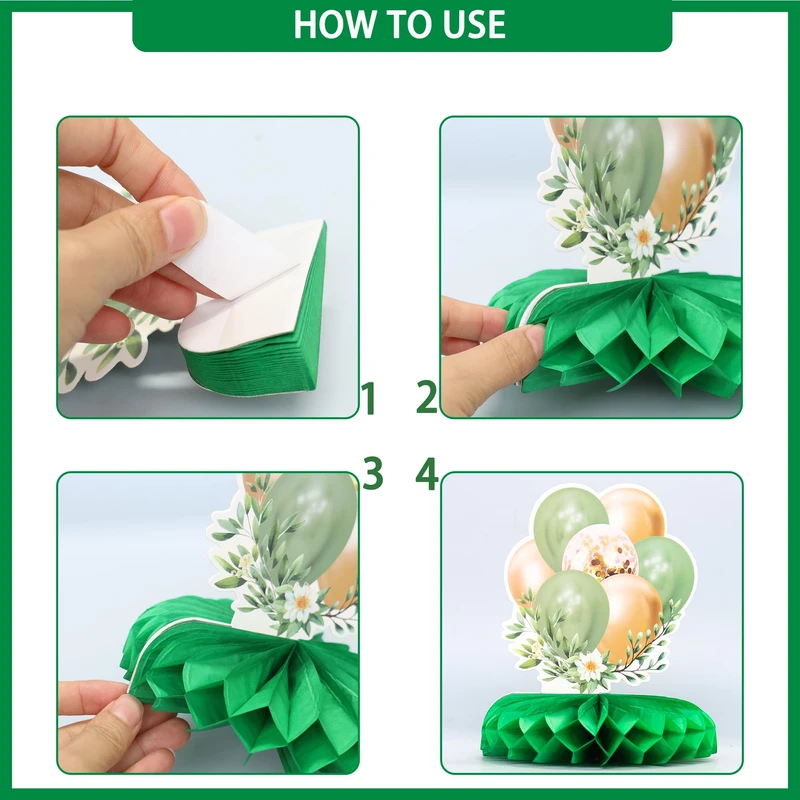 HOW TO USE

1

2

3

4