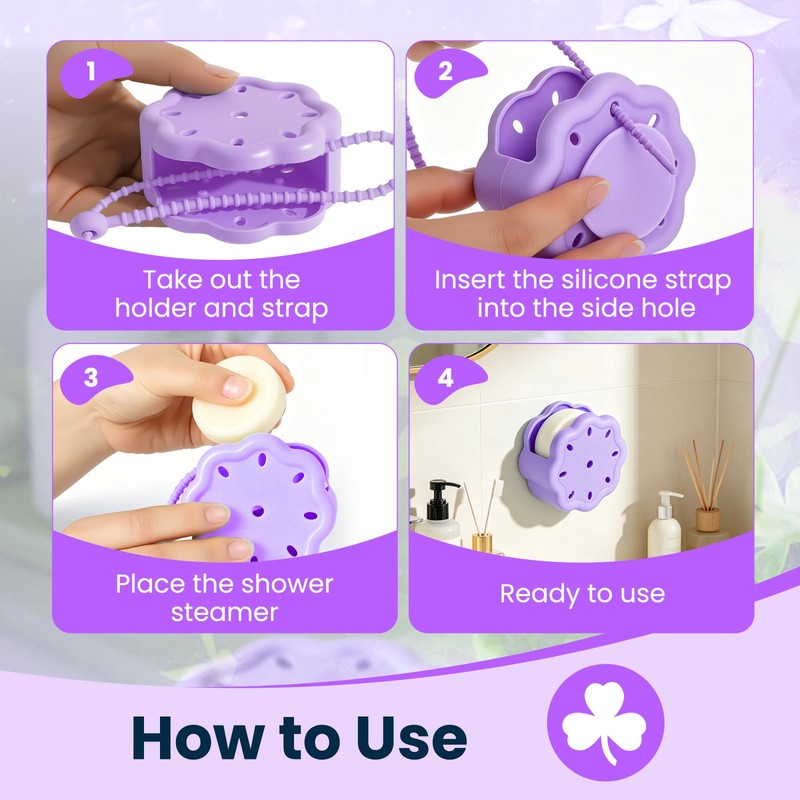 1

Take out the holder and strap

2

Insert the silicone strap into the side hole

3

Place the shower steamer

4

Ready to use

How to Use