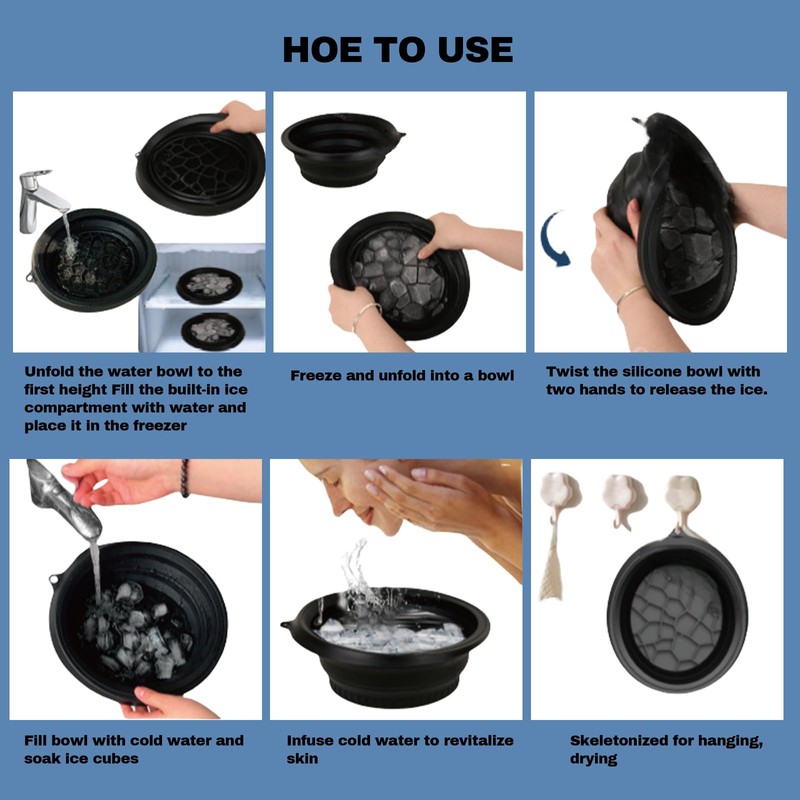 HOE TO USE

Unfold the water bowl to the first height Fill the built-in ice compartment with water and place it in the freezer

Freeze and unfold into a bowl

Twist the silicone bowl with two hands to release the ice.

Fill bowl with cold water and soak ice cubes

Infuse cold water to revitalize skin

Skeletonized for hanging, drying