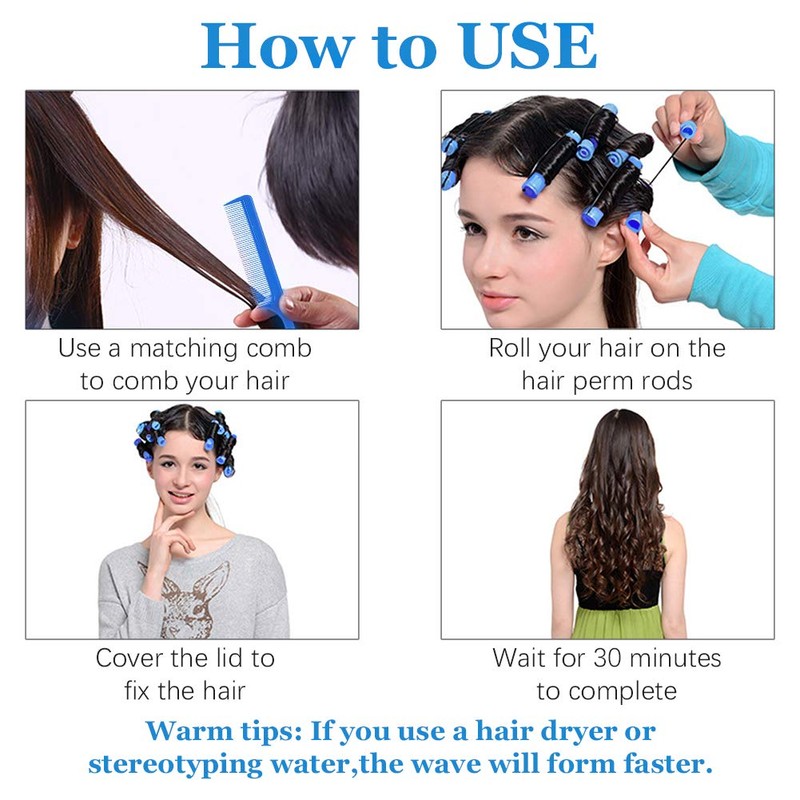 How to USE

Use a matching comb to comb your hair

Roll your hair on the hair perm rods

Cover the lid to fix the hair

Wait for 30 minutes to complete

Warm tips: If you use a hair dryer or stereotyping water,the wave will form faster.