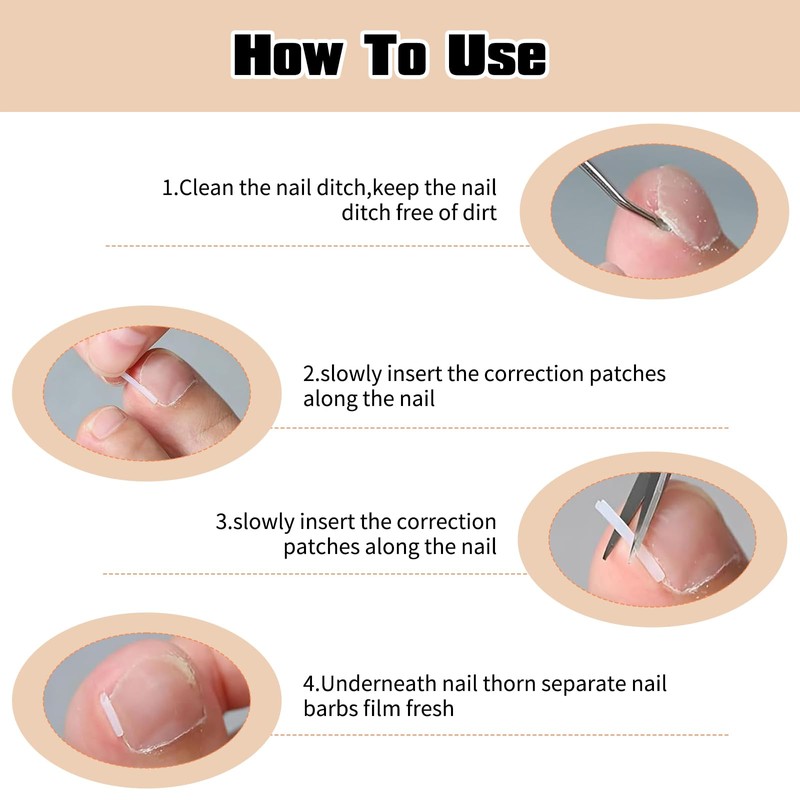 How To Use

1.Clean the nail ditch,keep the nail ditch free of dirt

2.slowly insert the correction patches along the nail

3.slowly insert the correction patches along the nail

4.Underneath nail thorn separate nail barbs film fresh