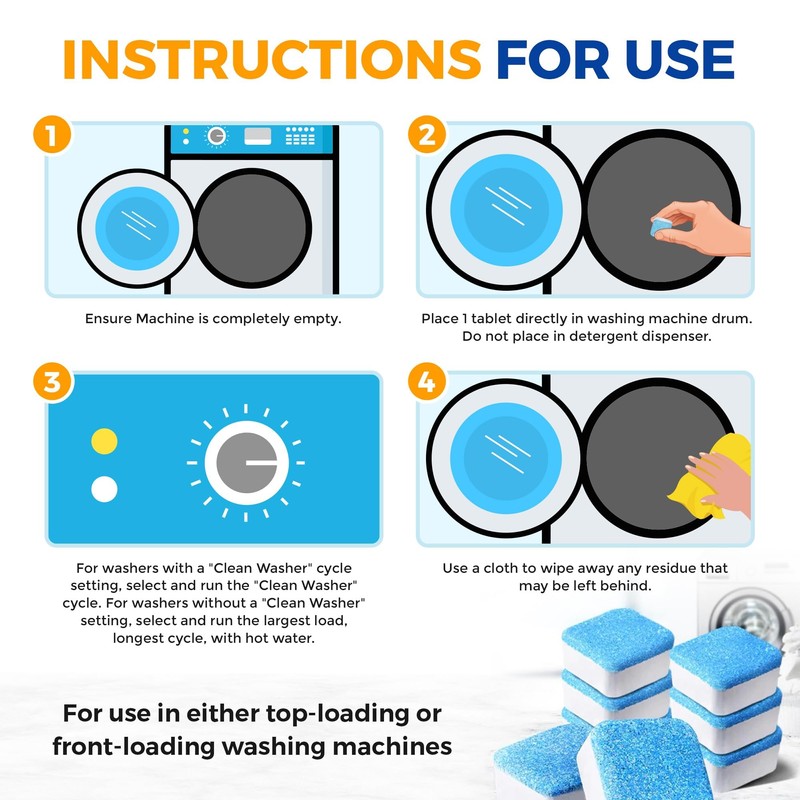 INSTRUCTIONS FOR USE

1

Ensure Machine is completely empty.

2

Place 1 tablet directly in washing machine drum. Do not place in detergent dispenser.

3

For washers with a "Clean Washer" cycle setting, select and run the "Clean Washer" cycle. For washers without a "Clean Washer" setting, select and run the largest load, longest cycle, with hot water.

4

Use a cloth to wipe away any residue that may be left behind.

For use in either top-loading or front-loading washing machines