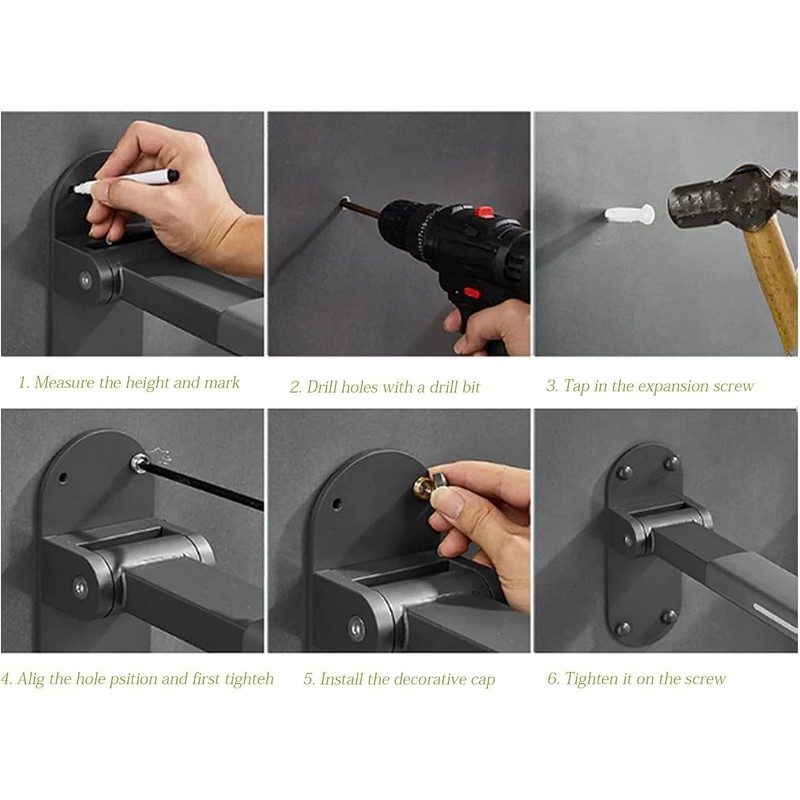 1. Measure the height and mark

2. Drill holes with a drill bit

3. Tap in the expansion screw

4. Alig the hole psition and first tighteh

5. Install the decorative cap

6. Tighten it on the screw