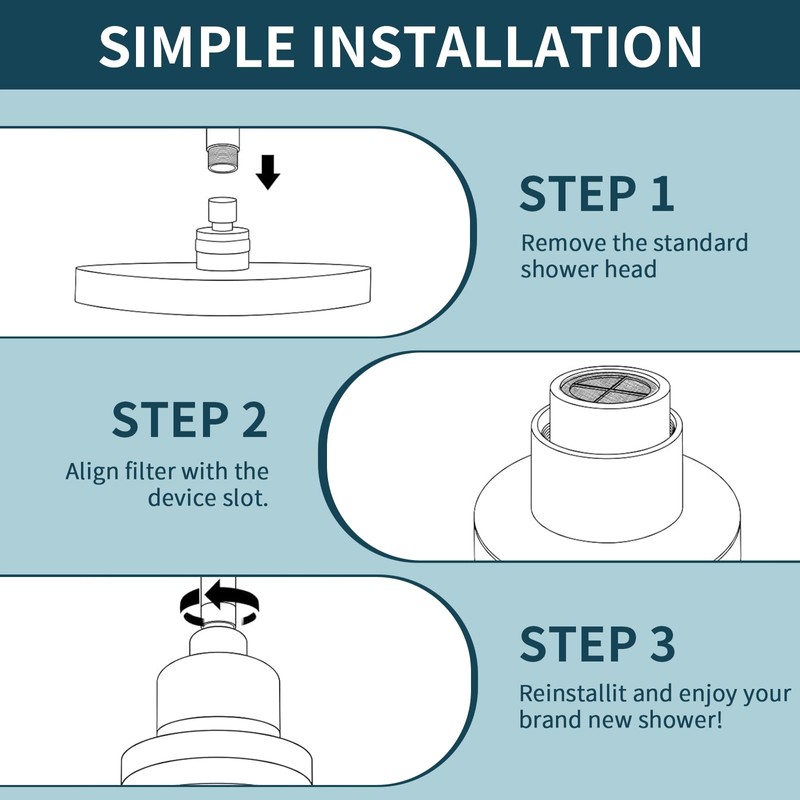 SIMPLE INSTALLATION

STEP 1

Remove the standard shower head

STEP 2

Align filter with the device slot.

STEP 3

Reinstallit and enjoy your brand new shower!