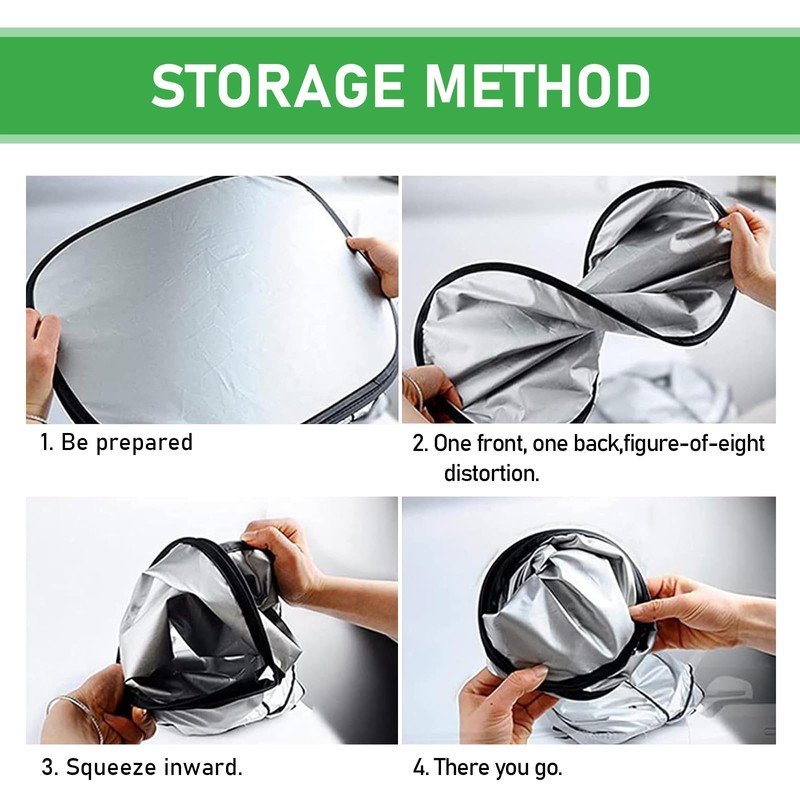 STORAGE METHOD

1. Be prepared

2. One front, one back,figure-of-eight distortion.

3. Squeeze inward.

4. There you go.