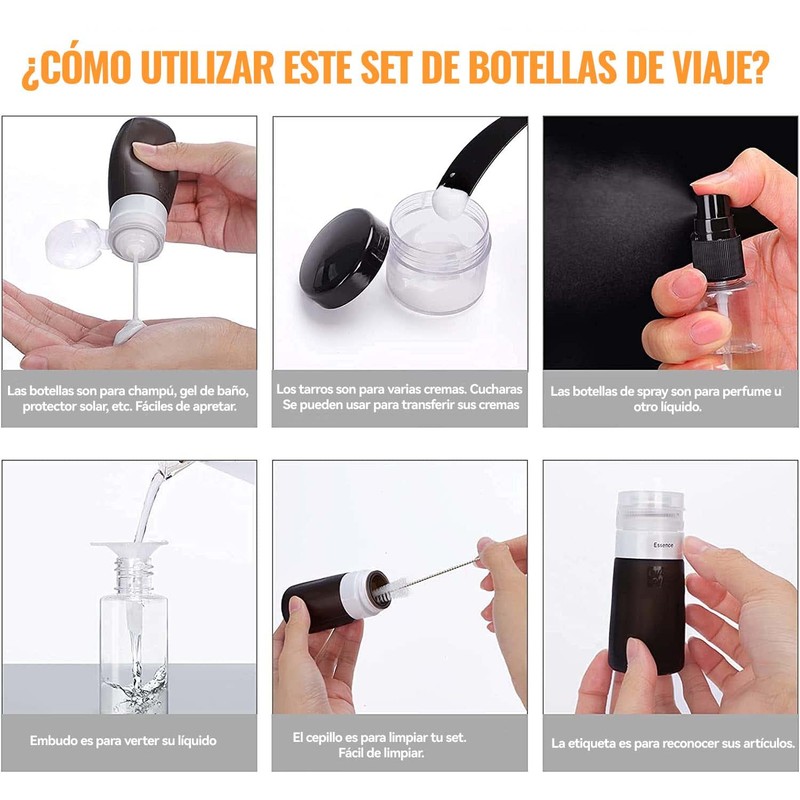 ¿CÓMO UTILIZAR ESTE SET DE BOTELLAS DE VIAJE?

Las botellas son para champú, gel de baño, protector solar, etc. Fáciles de apretar.

Los tarros son para varias cremas. Cucharas Se pueden usar para transferir sus cremas

Las botellas de spray son para perfume u otro líquido.

Embudo es para verter su líquido

El cepillo es para limpiar tu set. Fácil de limpiar.

Essence

La etiqueta es para reconocer sus artículos.