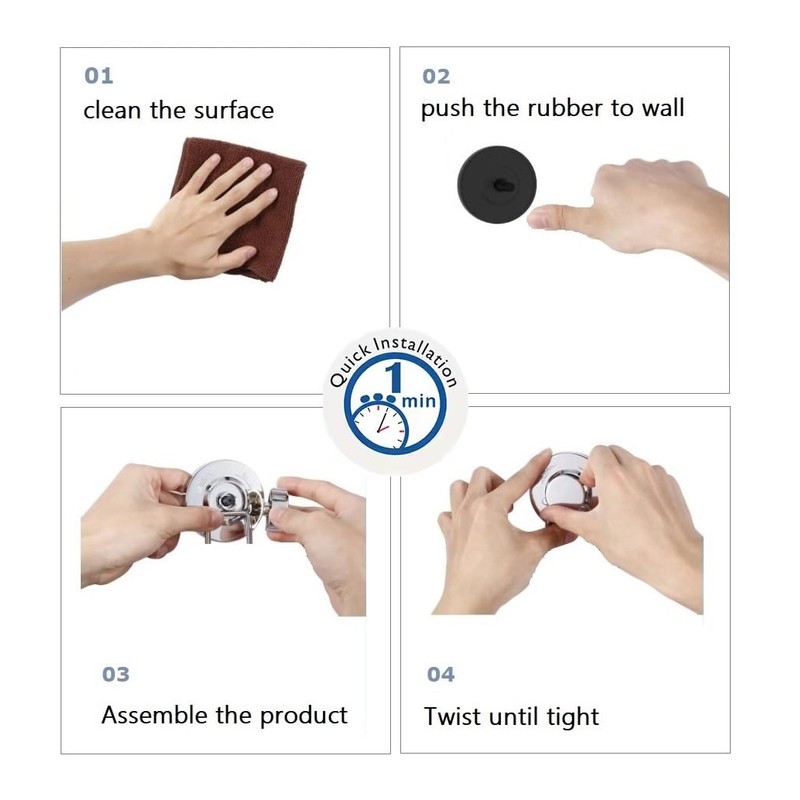 01
clean the surface

02
push the rubber to wall

Quick Installation
1 min

03
Assemble the product

04
Twist until tight